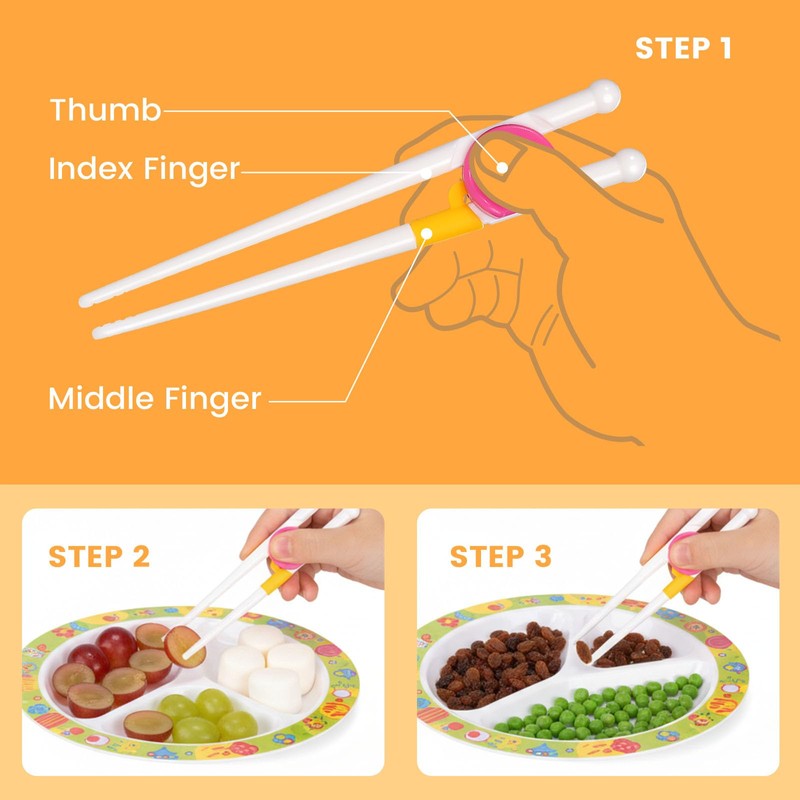 STEP 1

Thumb

Index Finger

Middle Finger

STEP 2

STEP 3