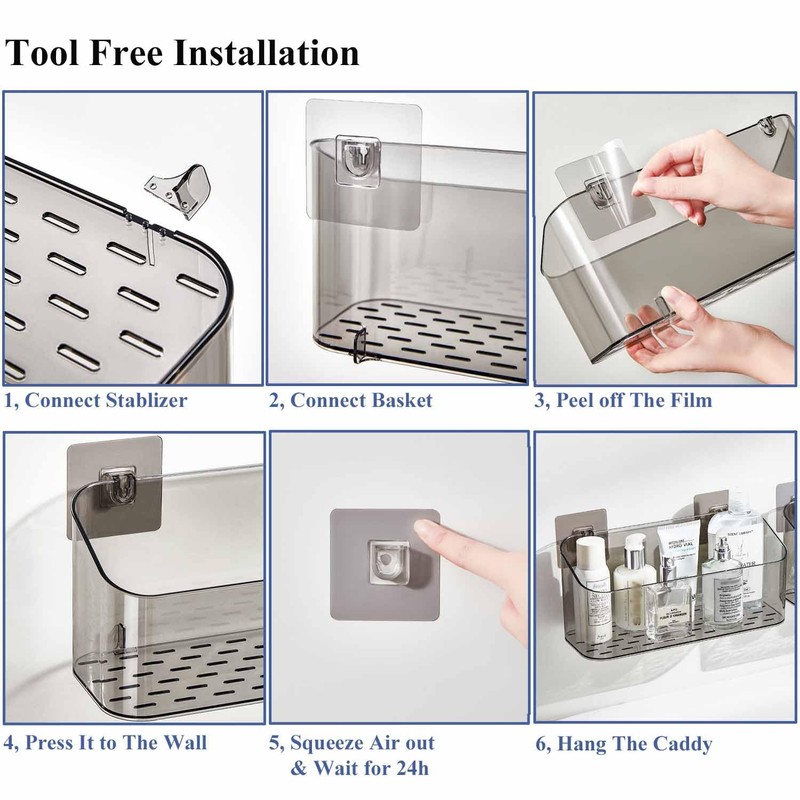 Tool Free Installation

1, Connect Stablizer

2, Connect Basket

3, Peel off The Film

4, Press It to The Wall

5, Squeeze Air out & Wait for 24h

6, Hang The Caddy