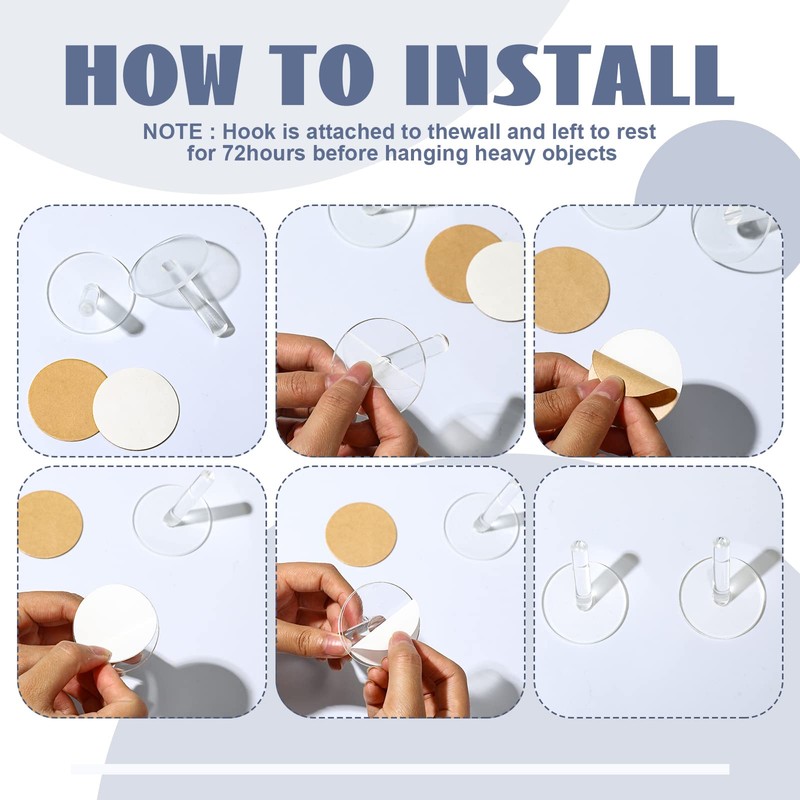 HOW TO INSTALL

NOTE : Hook is attached to thewall and left to rest for 72hours before hanging heavy objects