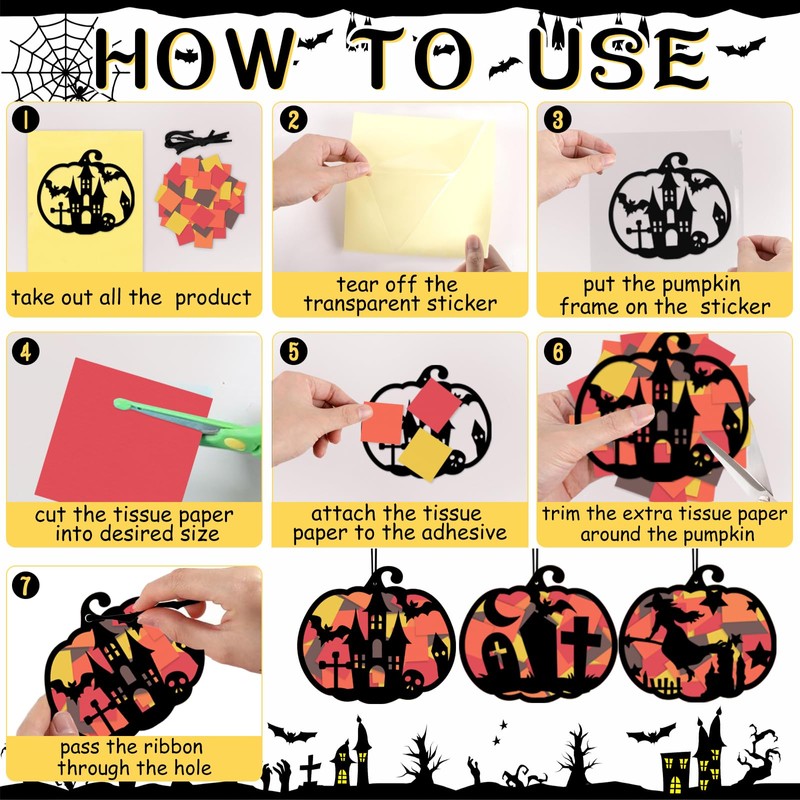 HOW TO USE

1
take out all the product

2
tear off the transparent sticker

3
put the pumpkin frame on the sticker

4
cut the tissue paper into desired size

5
attach the tissue paper to the adhesive

6
trim the extra tissue paper around the pumpkin

7
pass the ribbon through the hole