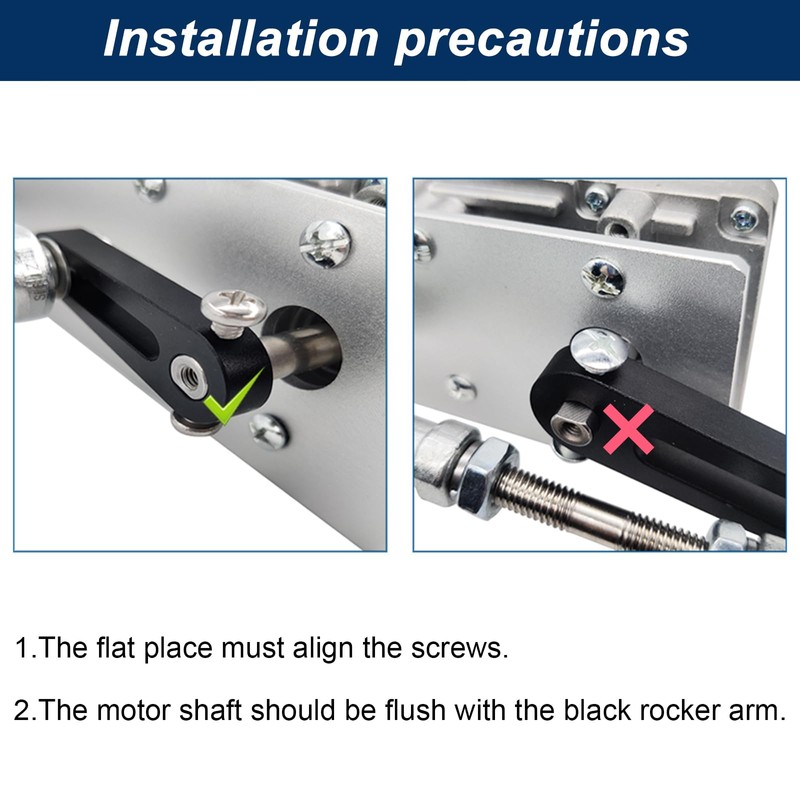 Installation precautions

1.The flat place must align the screws.

2.The motor shaft should be flush with the black rocker arm.