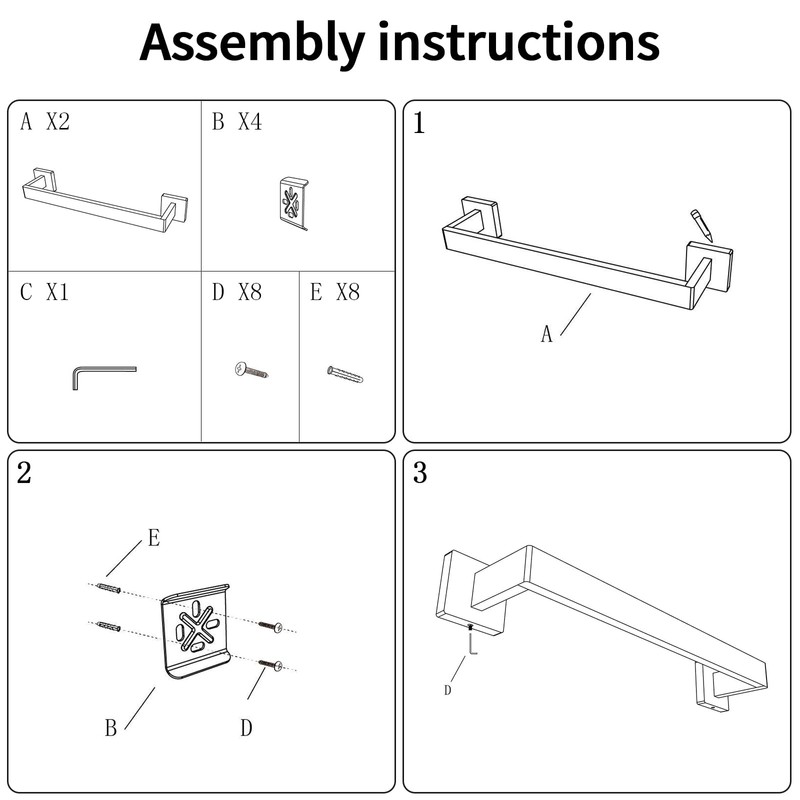 Assembly instructions

A X2

B X4

C X1

D X8

E X8

1

A

2

E

B

D

3

D