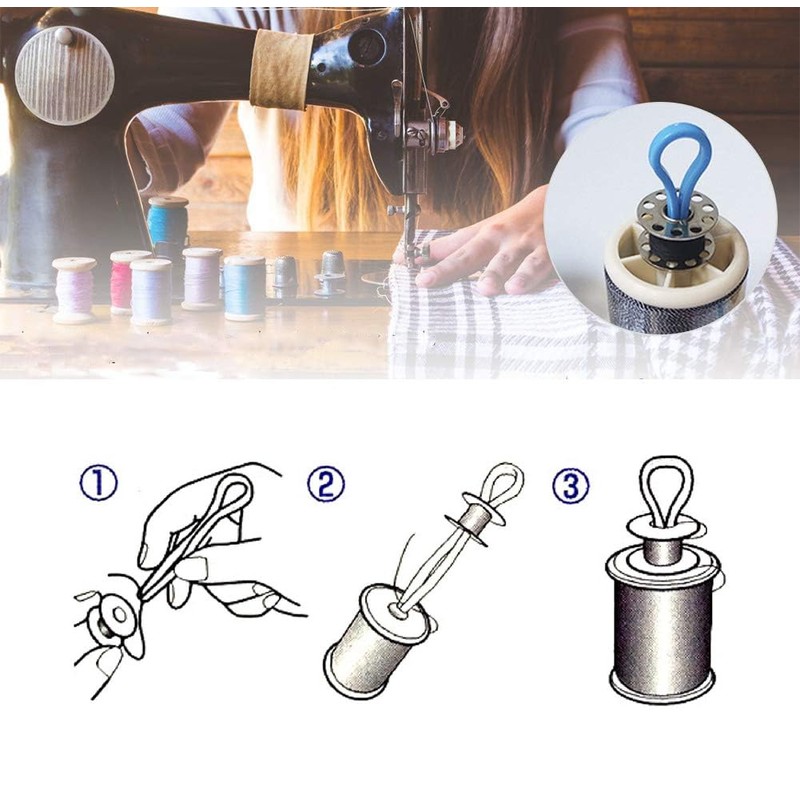 ①

②

③