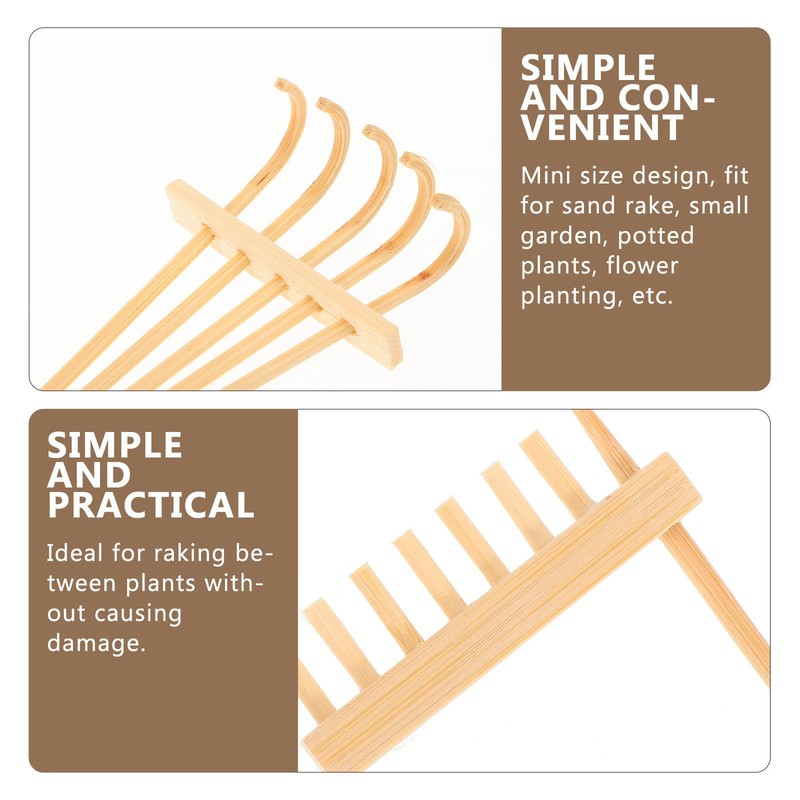 SIMPLE AND CONVENIENT

Mini size design, fit for sand rake, small garden, potted plants, flower planting, etc.

SIMPLE AND PRACTICAL

Ideal for raking between plants without causing damage.