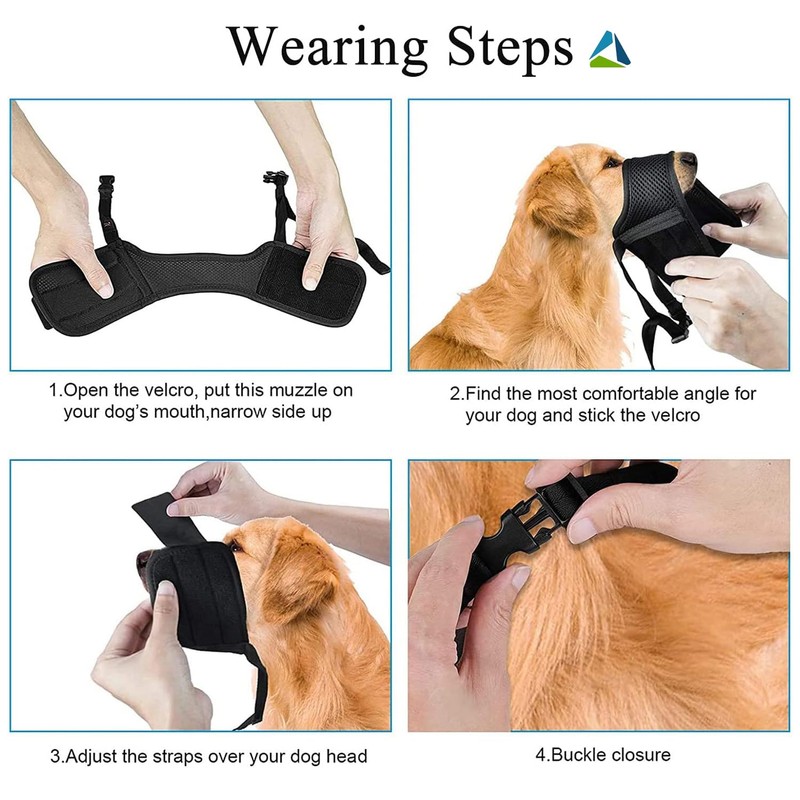 Wearing Steps

1.Open the velcro, put this muzzle on your dog's mouth,narrow side up

2.Find the most comfortable angle for your dog and stick the velcro

3.Adjust the straps over your dog head

4.Buckle closure