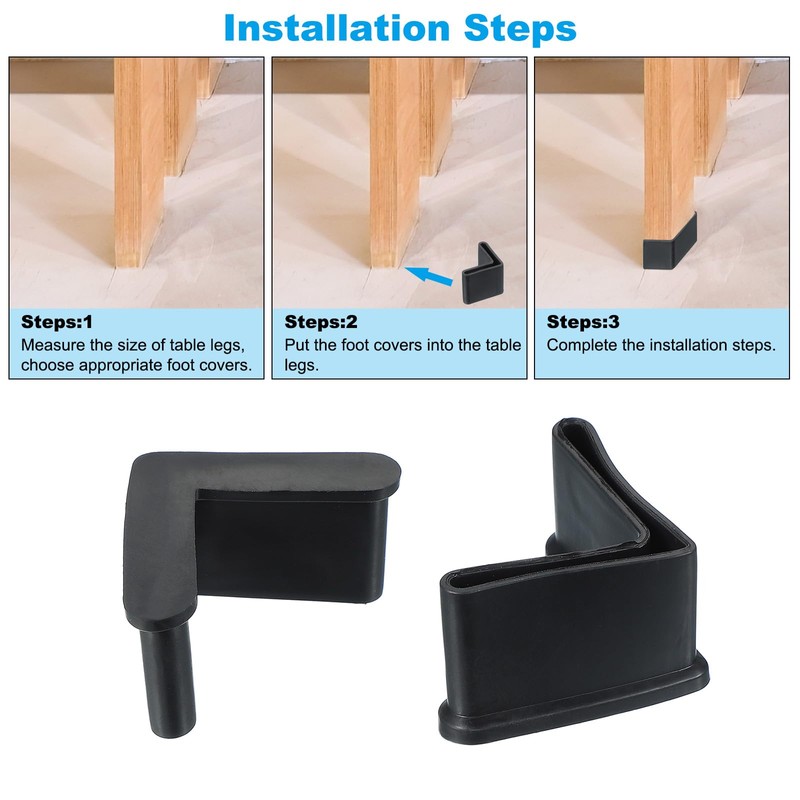 Installation Steps

Steps:1
Measure the size of table legs, choose appropriate foot covers.

Steps:2
Put the foot covers into the table legs.

Steps:3
Complete the installation steps.