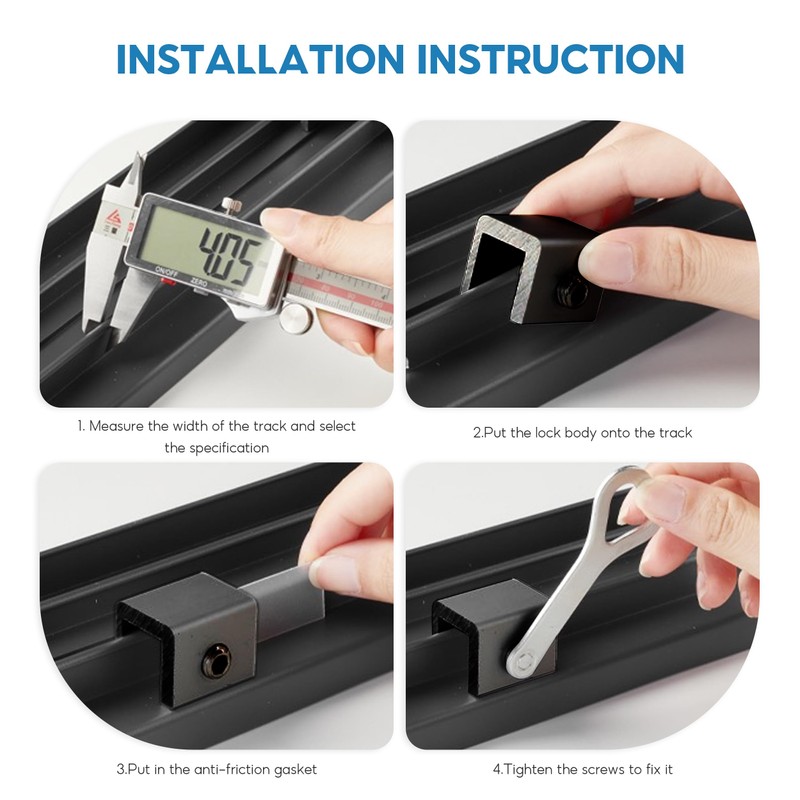 INSTALLATION INSTRUCTION

4.05

ON/OFF

ZERO

1. Measure the width of the track and select the specification

2.Put the lock body onto the track

3.Put in the anti-friction gasket

4.Tighten the screws to fix it