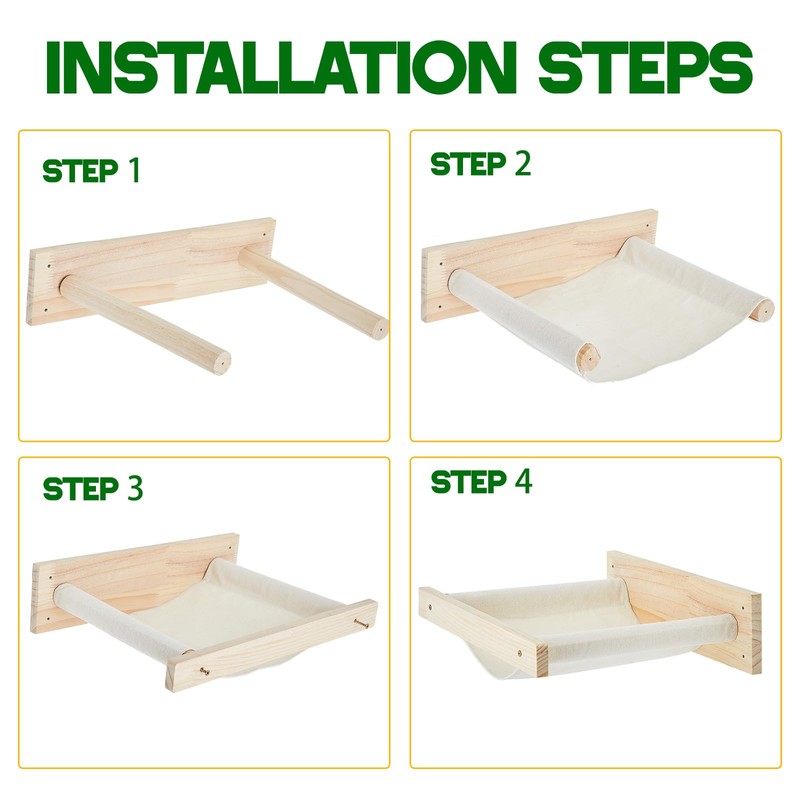 INSTALLATION STEPS

STEP 1

STEP 2

STEP 3

STEP 4