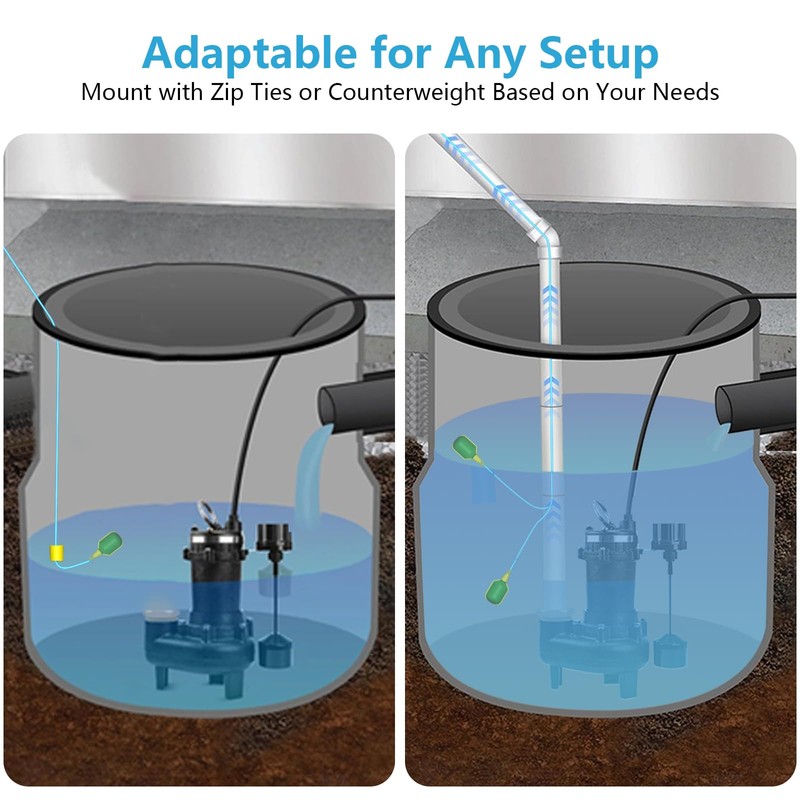 Adaptable for Any Setup
Mount with Zip Ties or Counterweight Based on Your Needs