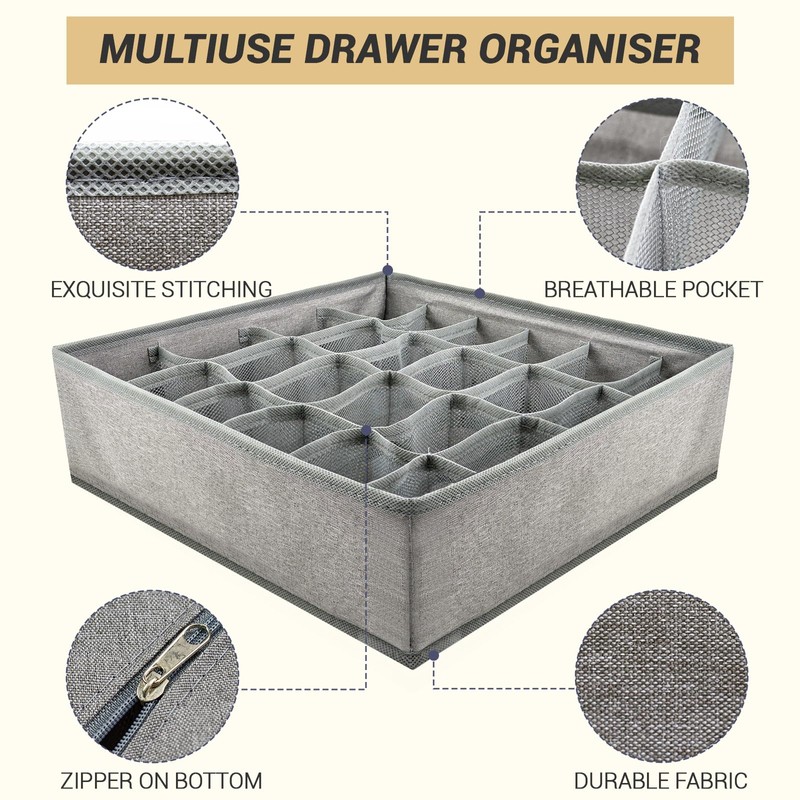 MULTIUSE DRAWER ORGANISER

EXQUISITE STITCHING

BREATHABLE POCKET

ZIPPER ON BOTTOM

DURABLE FABRIC