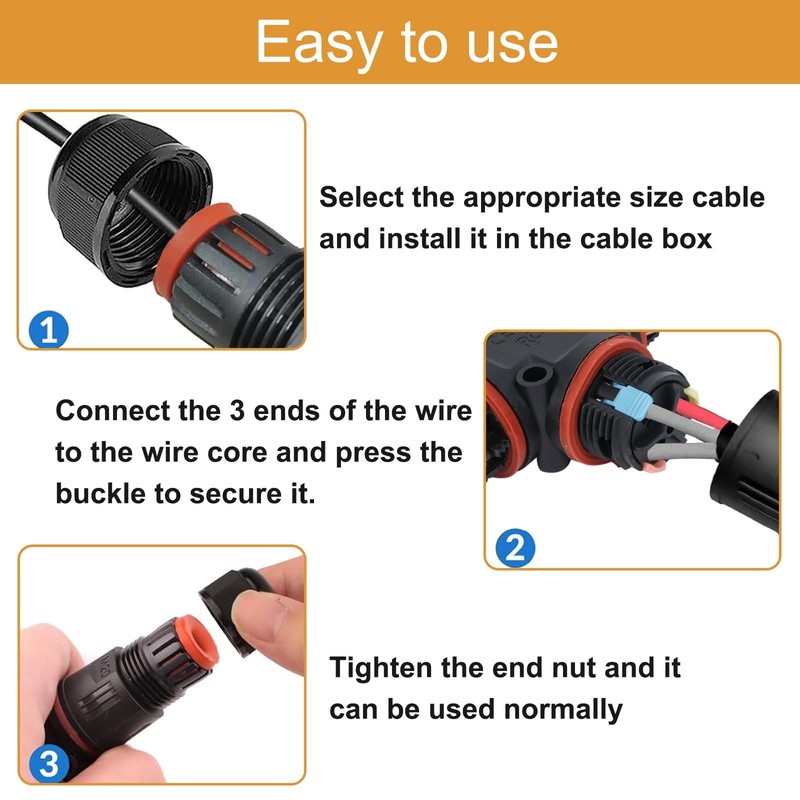 Easy to use

1

Select the appropriate size cable and install it in the cable box

Connect the 3 ends of the wire to the wire core and press the buckle to secure it.

2

3

Tighten the end nut and it can be used normally