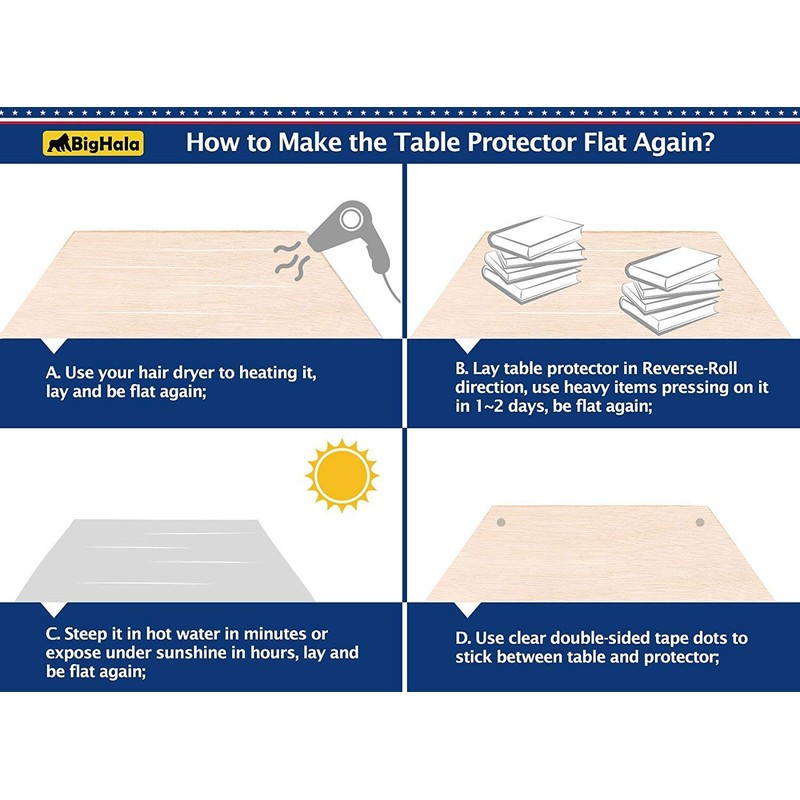 BigHala

How to Make the Table Protector Flat Again?

A. Use your hair dryer to heating it, lay and be flat again;

B. Lay table protector in Reverse-Roll direction, use heavy items pressing on it in 1~2 days, be flat again;

C. Steep it in hot water in minutes or expose under sunshine in hours, lay and be flat again;

D. Use clear double-sided tape dots to stick between table and protector;