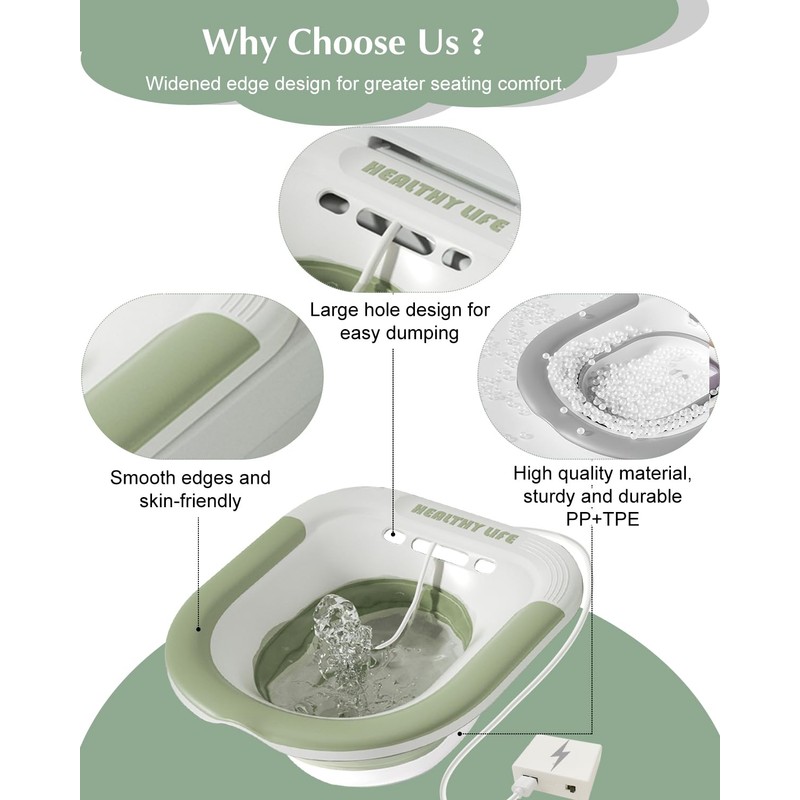 Why Choose Us ?

Widened edge design for greater seating comfort.

HEALTHY LIFE

Large hole design for easy dumping

Smooth edges and skin-friendly

High quality material, sturdy and durable PP+TPE

HEALTHY LIFE