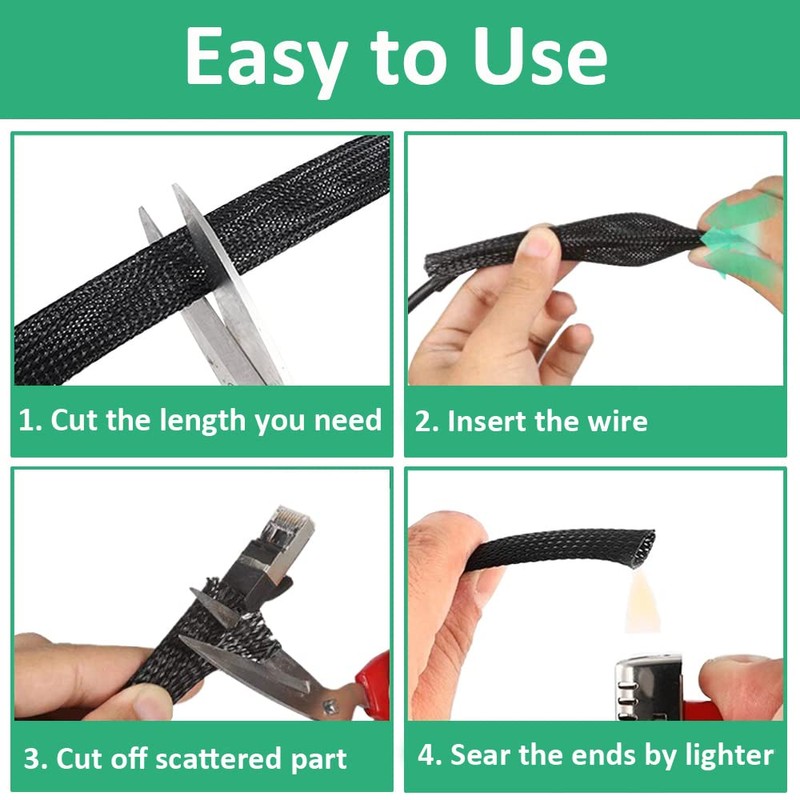 Easy to Use

1. Cut the length you need

2. Insert the wire

3. Cut off scattered part

4. Sear the ends by lighter