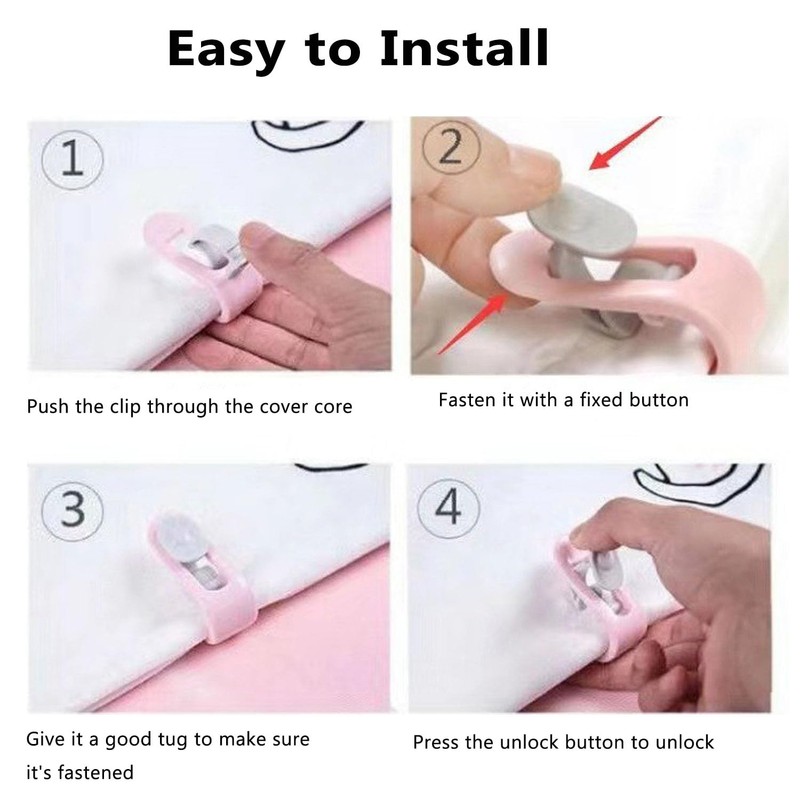 Easy to Install

1

Push the clip through the cover core

2

Fasten it with a fixed button

3

Give it a good tug to make sure it's fastened

4

Press the unlock button to unlock