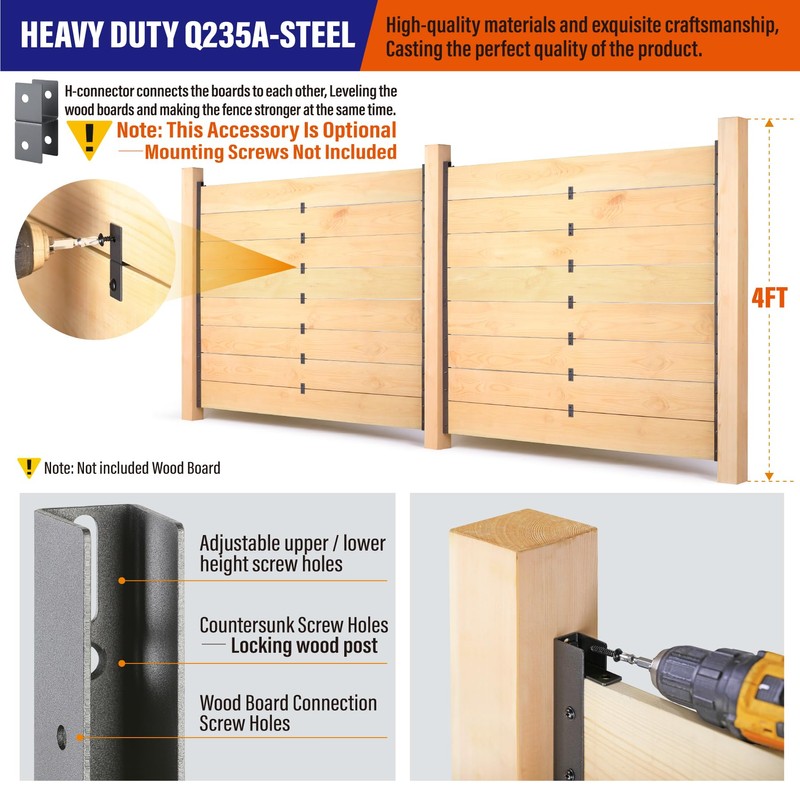 HEAVY DUTY Q235A-STEEL

High-quality materials and exquisite craftsmanship, Casting the perfect quality of the product.

H-connector connects the boards to each other, Leveling the wood boards and making the fence stronger at the same time.

Note: This Accessory Is Optional
—Mounting Screws Not Included

4FT

Note: Not included Wood Board

Adjustable upper / lower height screw holes

Countersunk Screw Holes
— Locking wood post

Wood Board Connection Screw Holes