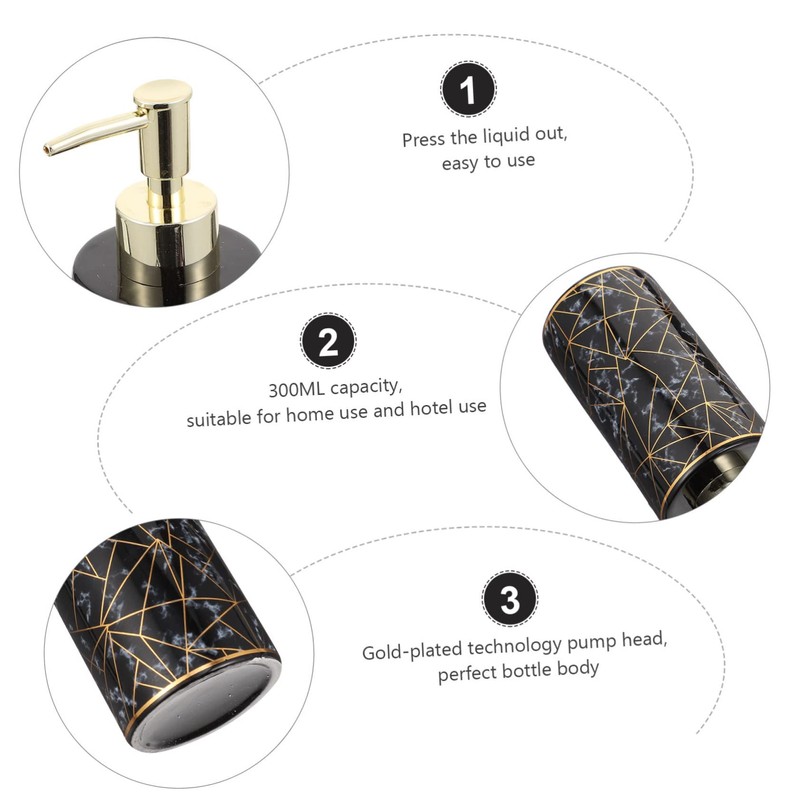 1

Press the liquid out, easy to use

2

300ML capacity, suitable for home use and hotel use

3

Gold-plated technology pump head, perfect bottle body