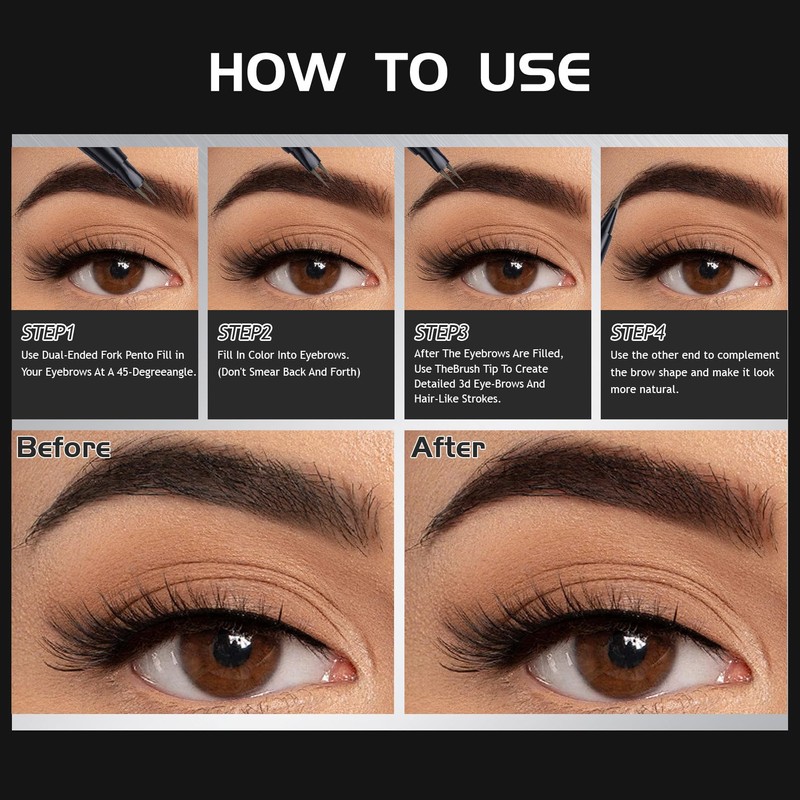 HOW TO USE

STEP1
Use Dual-Ended Fork Pento Fill in Your Eyebrows At A 45-Degreeangle.

STEP2
Fill In Color Into Eyebrows. (Don't Smear Back And Forth)

STEP3
After The Eyebrows Are Filled, Use TheBrush Tip To Create Detailed 3d Eye-Brows And Hair-Like Strokes.

STEP4
Use the other end to complement the brow shape and make it look more natural.

Before

After