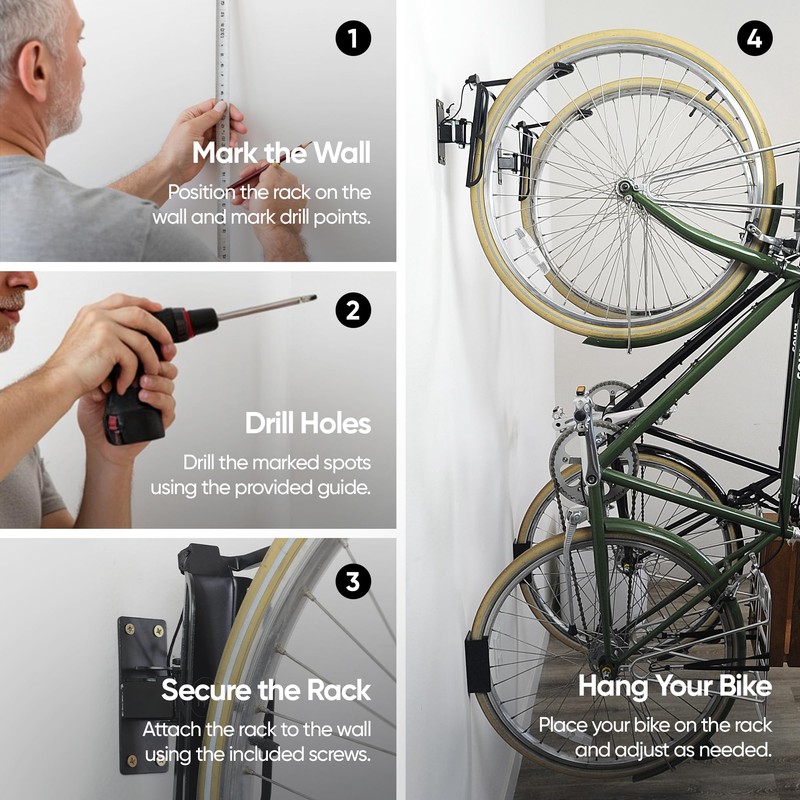 1

Mark the Wall

Position the rack on the wall and mark drill points.

2

Drill Holes

Drill the marked spots using the provided guide.

3

Secure the Rack

Attach the rack to the wall using the included screws.

4

Hang Your Bike

Place your bike on the rack and adjust as needed.