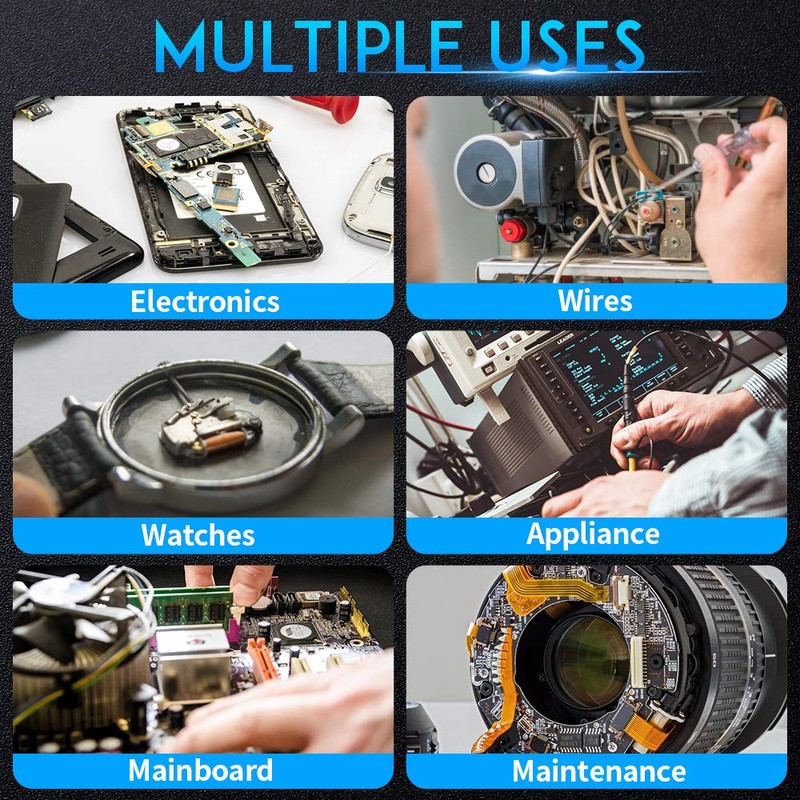 MULTIPLE USES

Electronics

Wires

Watches

Appliance

Mainboard

Maintenance