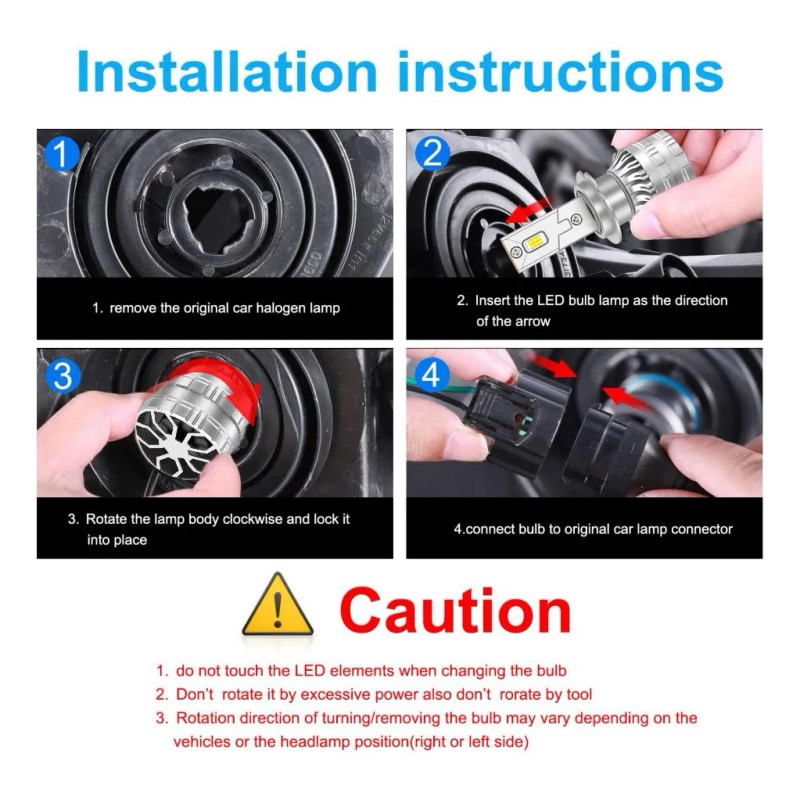 Installation instructions

1

1. remove the original car halogen lamp

2

2. Insert the LED bulb lamp as the direction of the arrow

3

3. Rotate the lamp body clockwise and lock it into place

4

4.connect bulb to original car lamp connector

Caution

1. do not touch the LED elements when changing the bulb
2. Don't rotate it by excessive power also don't rorate by tool
3. Rotation direction of turning/removing the bulb may vary depending on the vehicles or the headlamp position(right or left side)