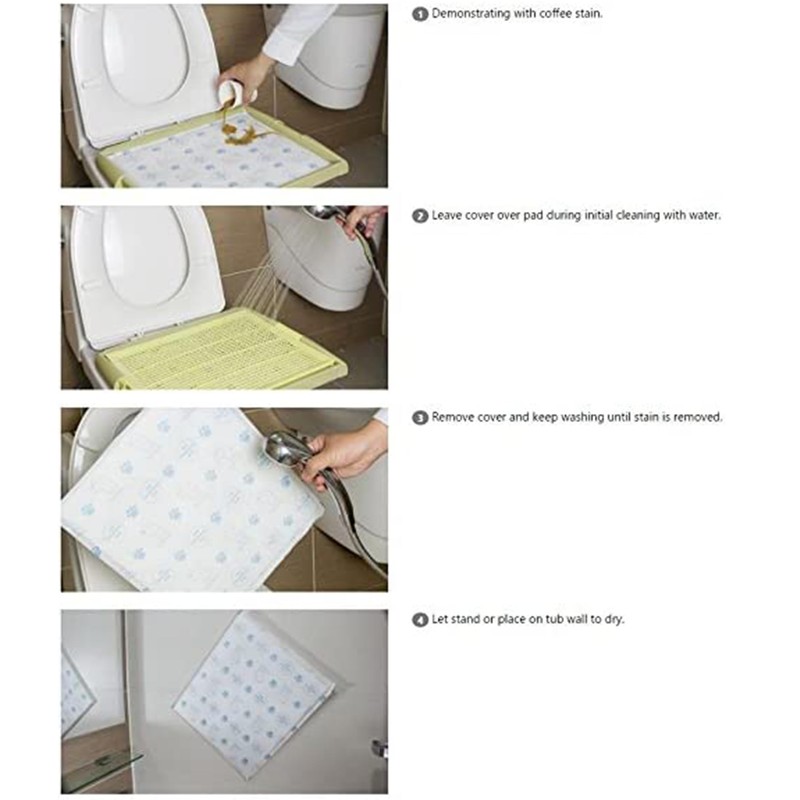 1 Demonstrating with coffee stain.

2 Leave cover over pad during initial cleaning with water.

3 Remove cover and keep washing until stain is removed.

4 Let stand or place on tub wall to dry.