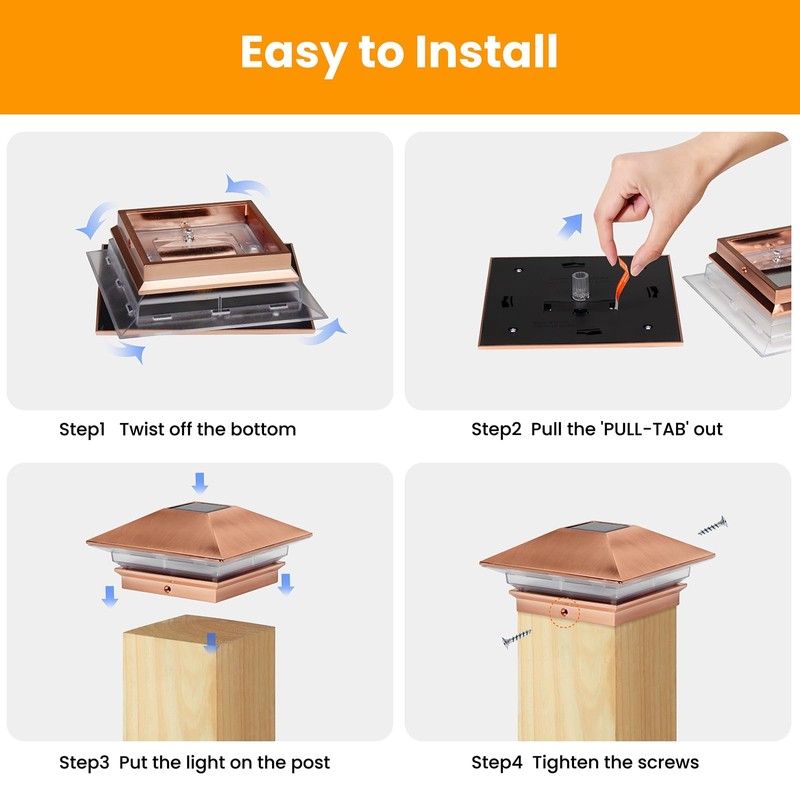 Easy to Install

Step1 Twist off the bottom

Step2 Pull the 'PULL-TAB' out

Step3 Put the light on the post

Step4 Tighten the screws