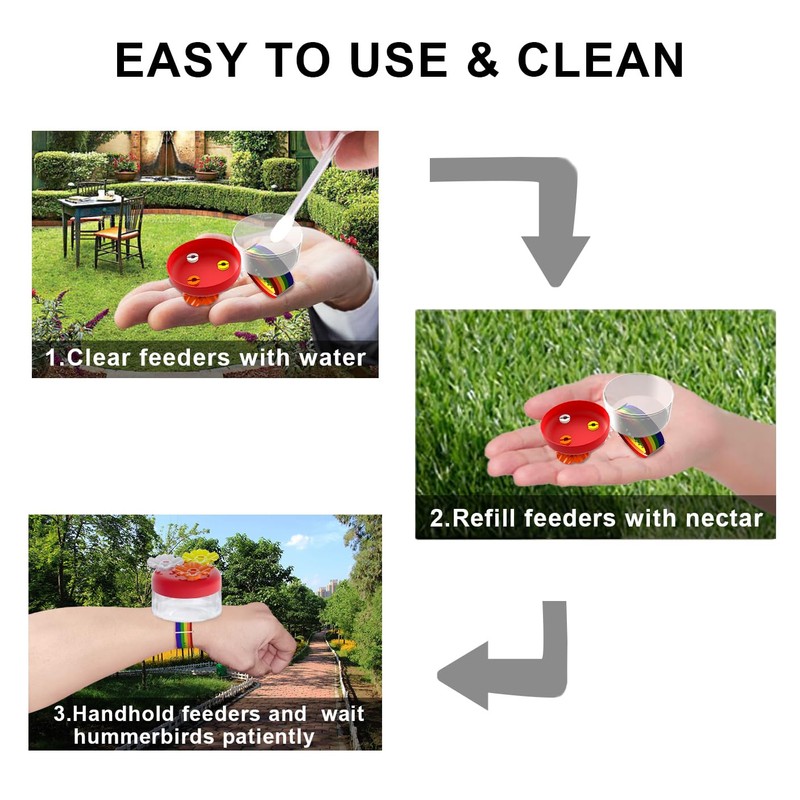 EASY TO USE & CLEAN

1.Clear feeders with water

2.Refill feeders with nectar

3.Handhold feeders and wait hummerbirds patiently