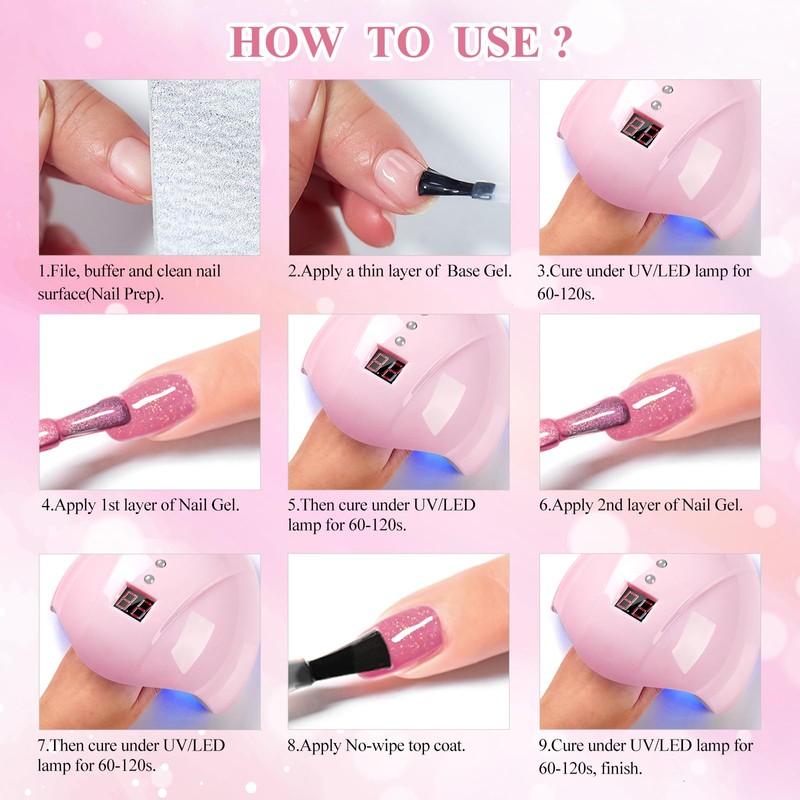 HOW TO USE ?

1.File, buffer and clean nail surface(Nail Prep).

2.Apply a thin layer of Base Gel.

3.Cure under UV/LED lamp for 60-120s.

4.Apply 1st layer of Nail Gel.

5.Then cure under UV/LED lamp for 60-120s.

6.Apply 2nd layer of Nail Gel.

7.Then cure under UV/LED lamp for 60-120s.

8.Apply No-wipe top coat.

9.Cure under UV/LED lamp for 60-120s, finish.