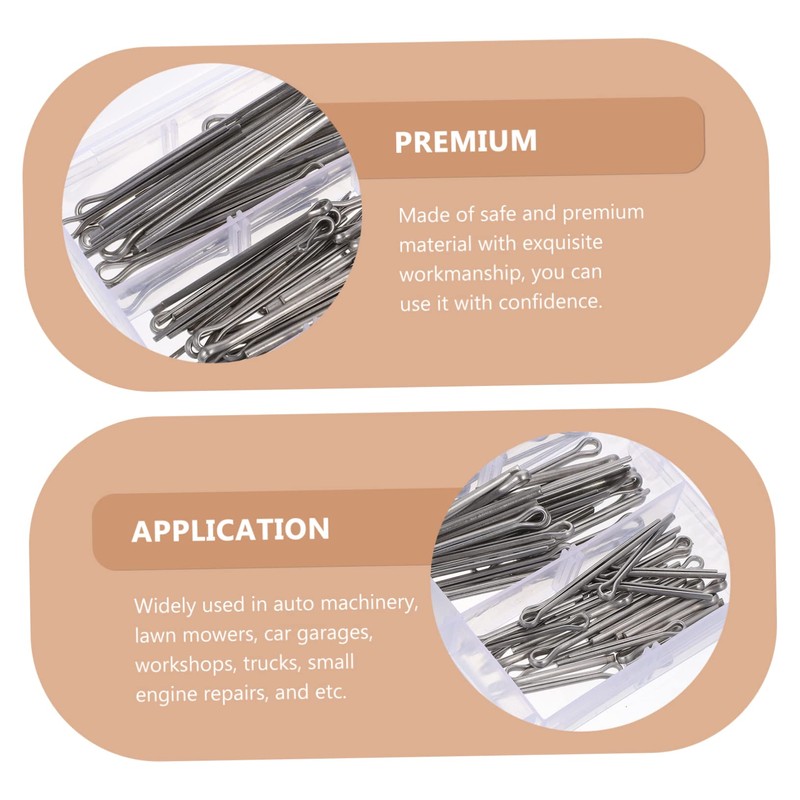 PREMIUM

Made of safe and premium material with exquisite workmanship, you can use it with confidence.

APPLICATION

Widely used in auto machinery, lawn mowers, car garages, workshops, trucks, small engine repairs, and etc.