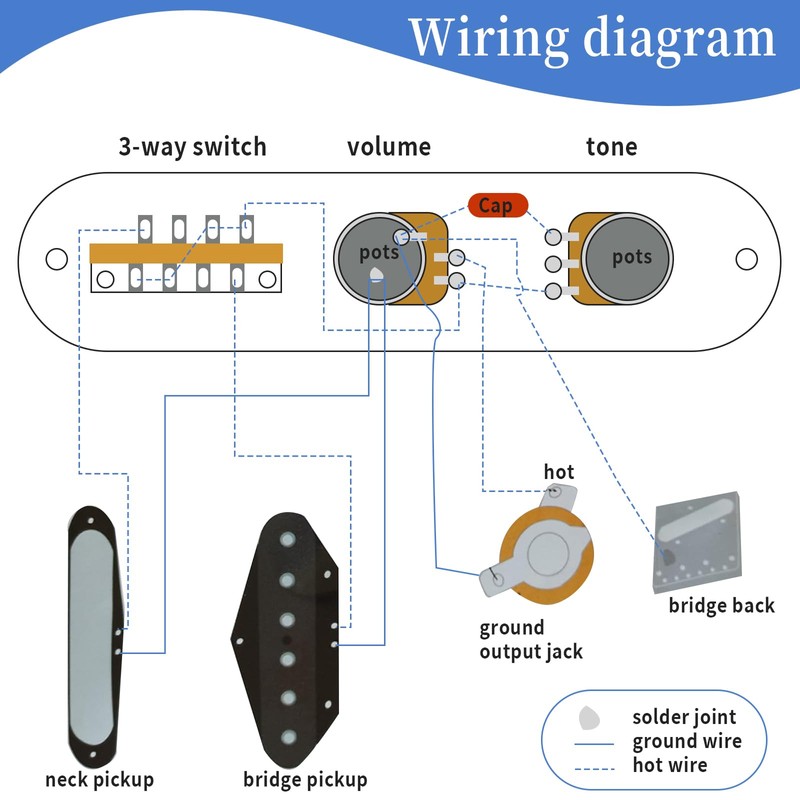 Wiring diagram

3-way switch

volume

tone

Cap

pots

pots

hot

ground
output jack

bridge back

neck pickup

bridge pickup

solder joint
ground wire
hot wire