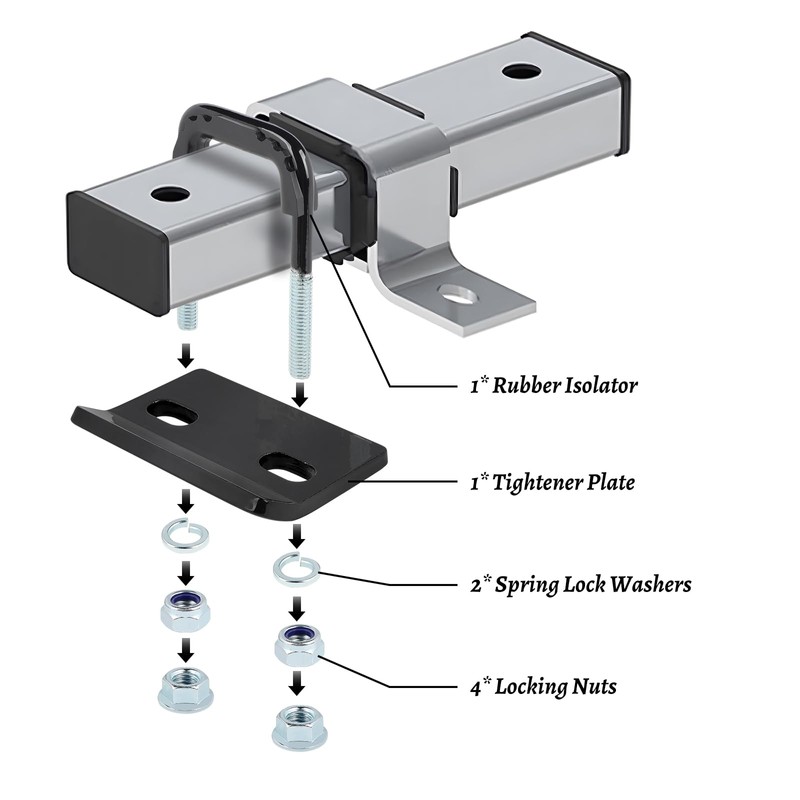 1* Rubber Isolator

1* Tightener Plate

2* Spring Lock Washers

4* Locking Nuts