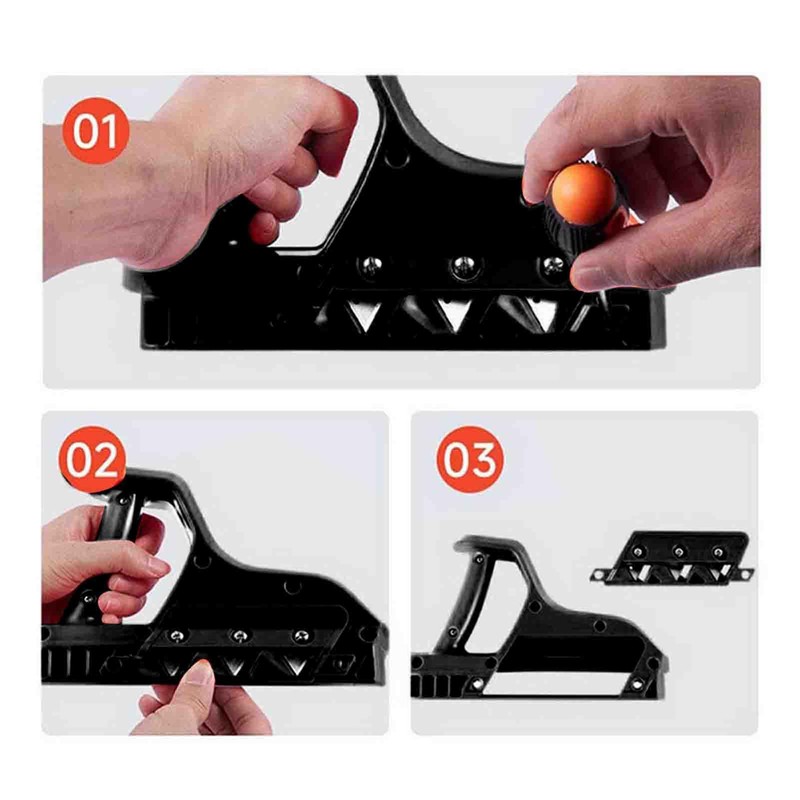 01

02

03