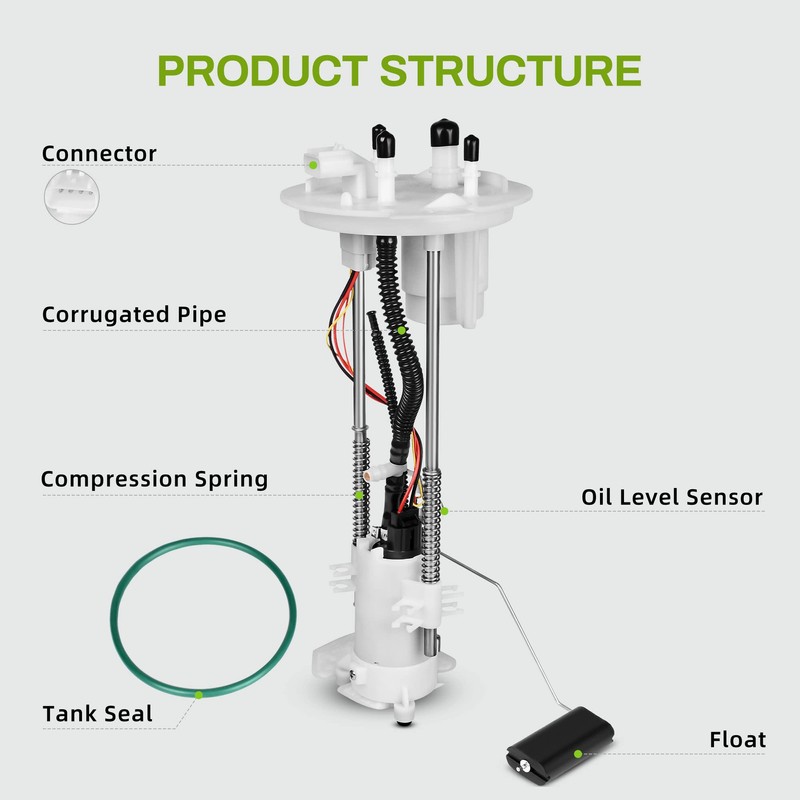 PRODUCT STRUCTURE

Connector

Corrugated Pipe

Compression Spring

Oil Level Sensor

Tank Seal

Float