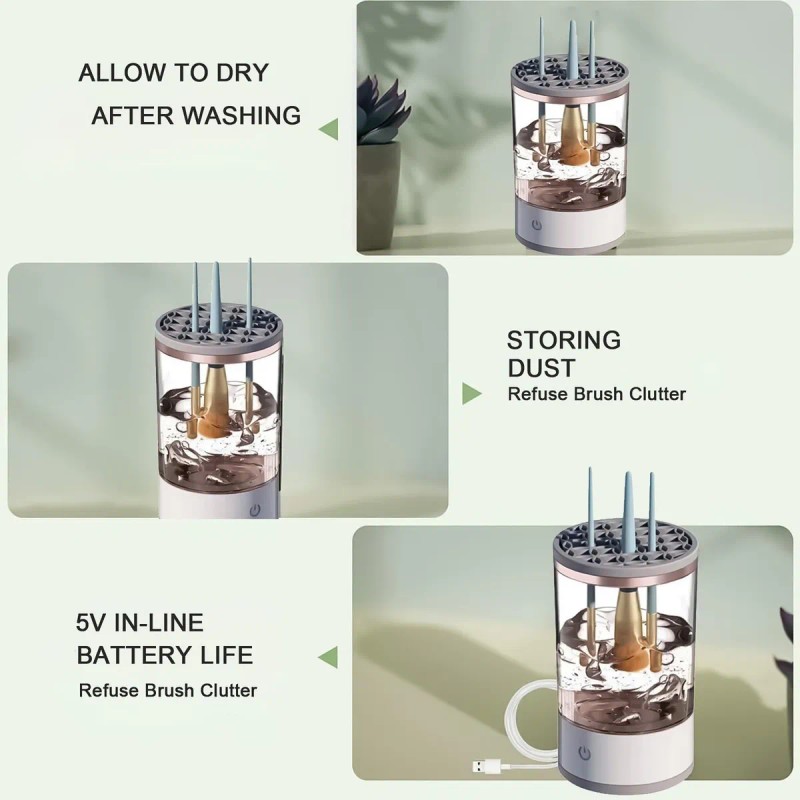 ALLOW TO DRY
AFTER WASHING

STORING
DUST
Refuse Brush Clutter

5V IN-LINE
BATTERY LIFE
Refuse Brush Clutter