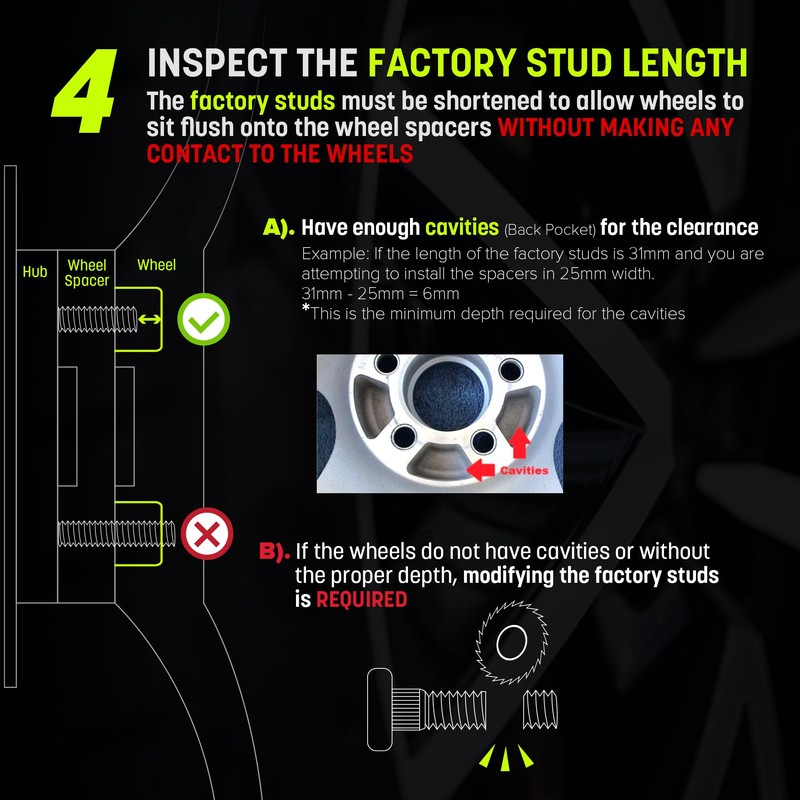 4

INSPECT THE FACTORY STUD LENGTH

The factory studs must be shortened to allow wheels to sit flush onto the wheel spacers WITHOUT MAKING ANY CONTACT TO THE WHEELS

Hub

Wheel Spacer

Wheel

A). Have enough cavities (Back Pocket) for the clearance

Example: If the length of the factory studs is 31mm and you are attempting to install the spacers in 25mm width.
31mm - 25mm = 6mm
*This is the minimum depth required for the cavities

Cavities

B). If the wheels do not have cavities or without the proper depth, modifying the factory studs is REQUIRED