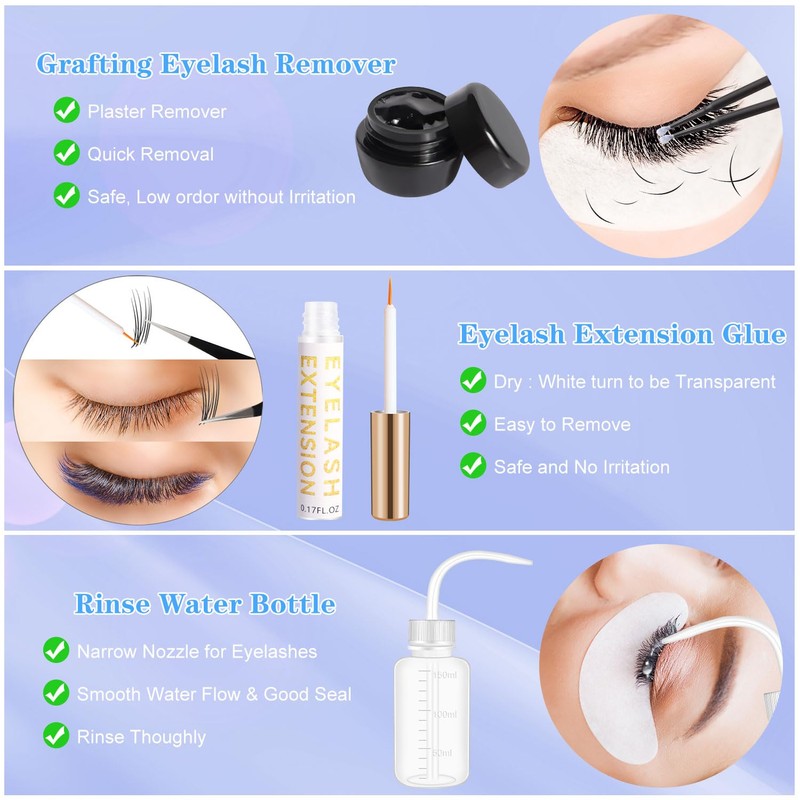 Grafting Eyelash Remover

Plaster Remover

Quick Removal

Safe, Low ordor without Irritation

EYELASH EXTENSION

0.17FL.OZ

Eyelash Extension Glue

Dry : White turn to be Transparent

Easy to Remove

Safe and No Irritation

Rinse Water Bottle

Narrow Nozzle for Eyelashes

Smooth Water Flow & Good Seal

Rinse Thoughly

150ml

100ml

50ml