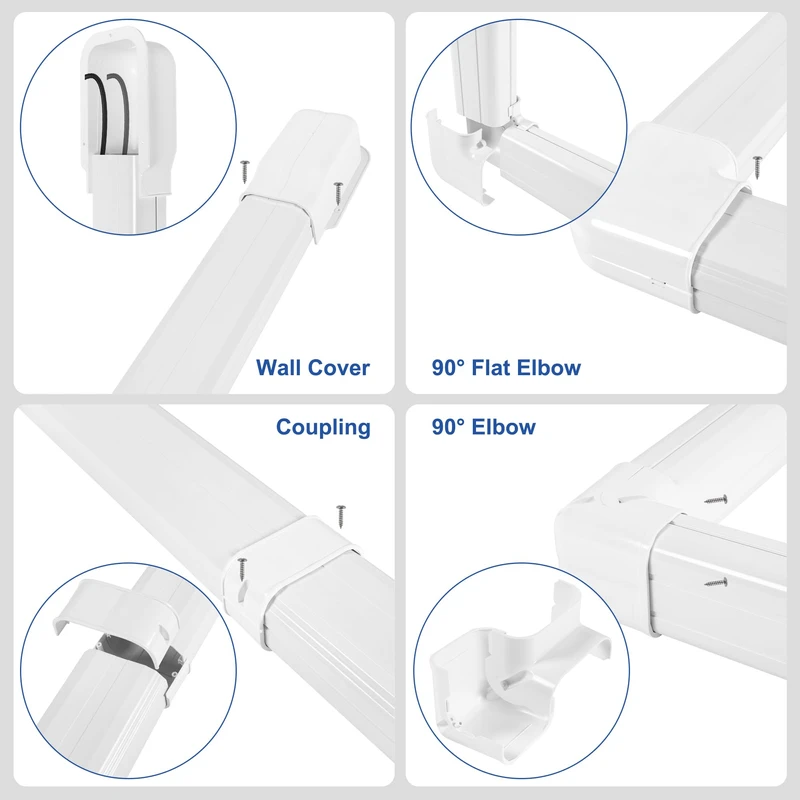 Wall Cover

90° Flat Elbow

Coupling

90° Elbow