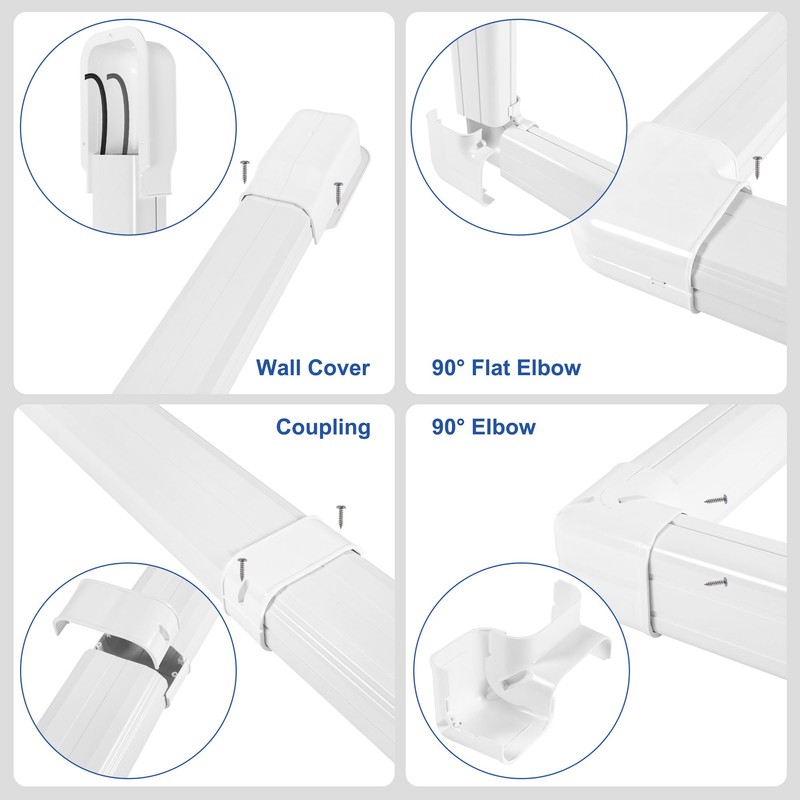 Wall Cover

90° Flat Elbow

Coupling

90° Elbow