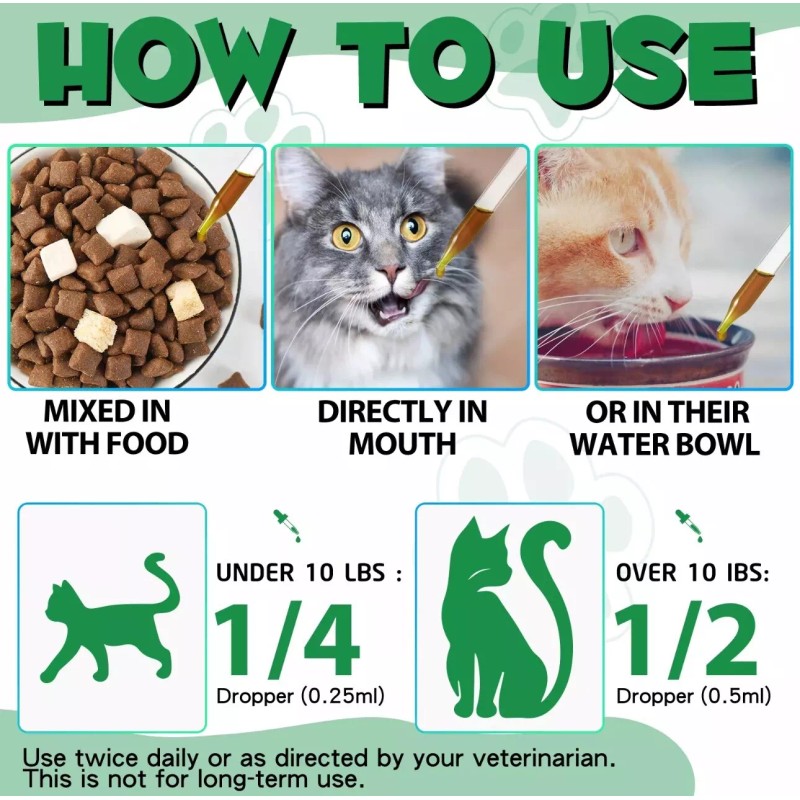 HOW TO USE

MIXED IN WITH FOOD

DIRECTLY IN MOUTH

OR IN THEIR WATER BOWL

UNDER 10 LBS :
1/4
Dropper (0.25ml)

OVER 10 IBS:
1/2
Dropper (0.5ml)

Use twice daily or as directed by your veterinarian.
This is not for long-term use.