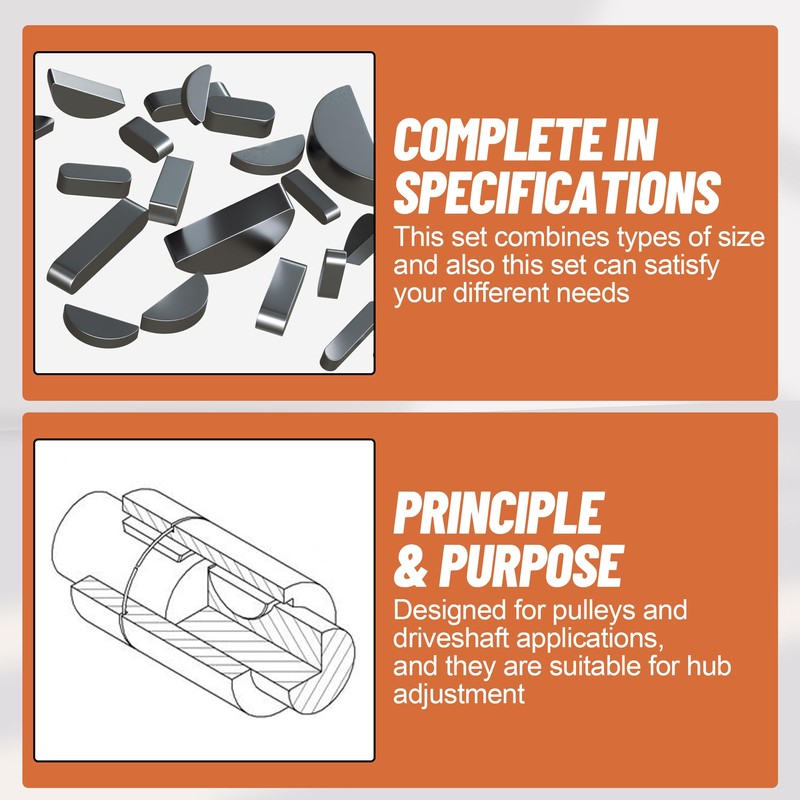 COMPLETE IN SPECIFICATIONS

This set combines types of size and also this set can satisfy your different needs

PRINCIPLE & PURPOSE

Designed for pulleys and driveshaft applications, and they are suitable for hub adjustment