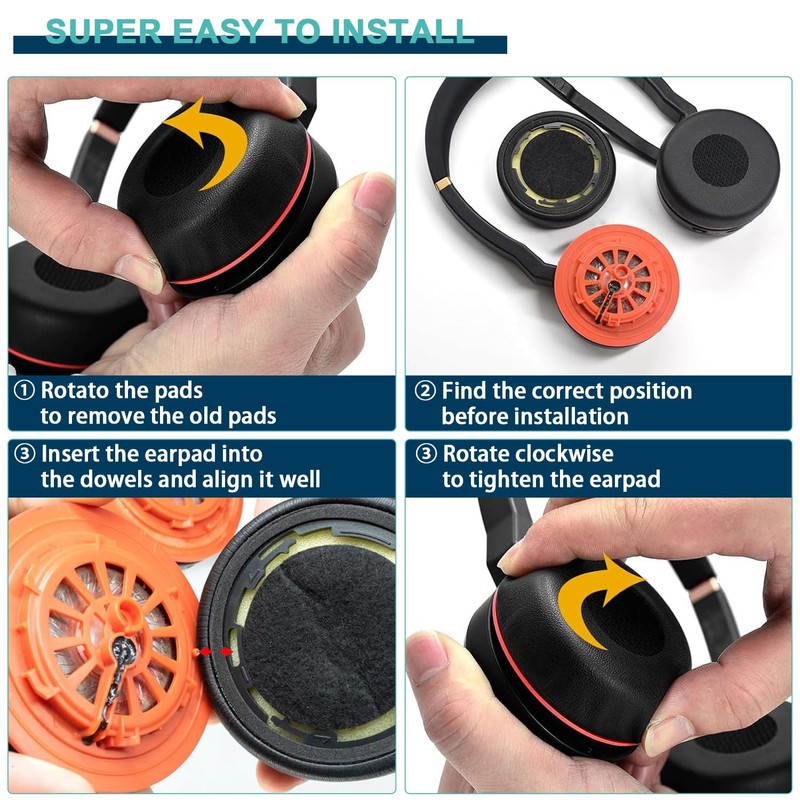 SUPER EASY TO INSTALL

① Rotato the pads to remove the old pads

② Find the correct position before installation

③ Insert the earpad into the dowels and align it well

③ Rotate clockwise to tighten the earpad