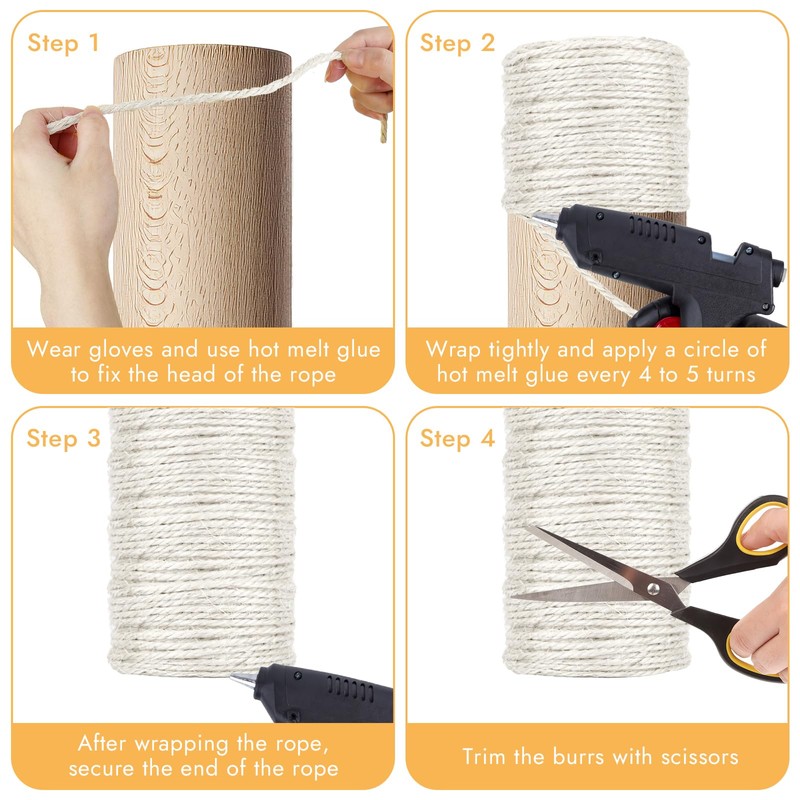 Step 1

Wear gloves and use hot melt glue to fix the head of the rope

Step 2

Wrap tightly and apply a circle of hot melt glue every 4 to 5 turns

Step 3

After wrapping the rope, secure the end of the rope

Step 4

Trim the burrs with scissors