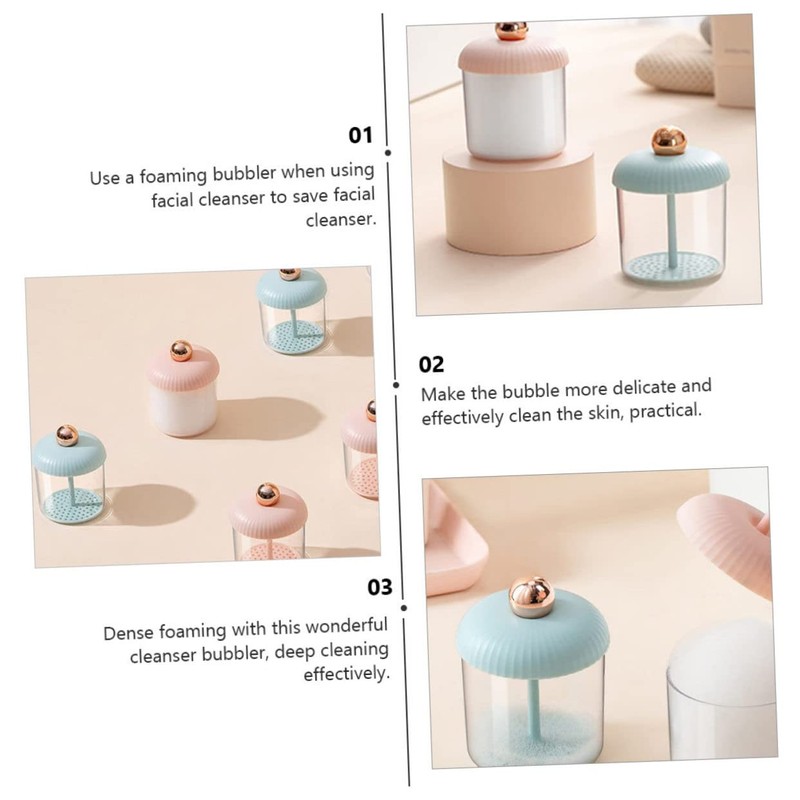 01

Use a foaming bubbler when using facial cleanser to save facial cleanser.

02

Make the bubble more delicate and effectively clean the skin, practical.

03

Dense foaming with this wonderful cleanser bubbler, deep cleaning effectively.