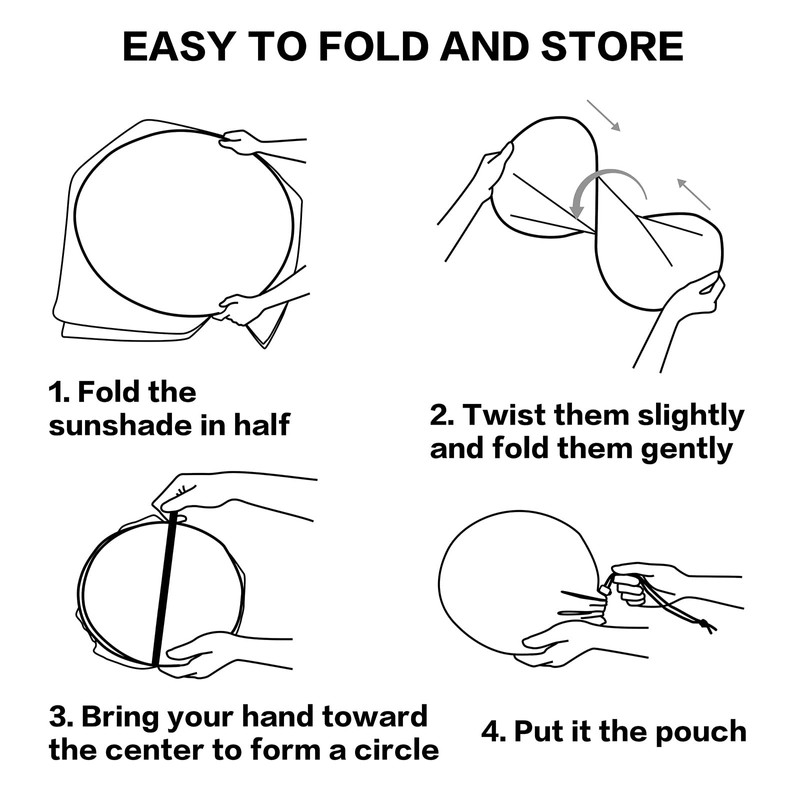 EASY TO FOLD AND STORE

1. Fold the sunshade in half

2. Twist them slightly and fold them gently

3. Bring your hand toward the center to form a circle

4. Put it the pouch