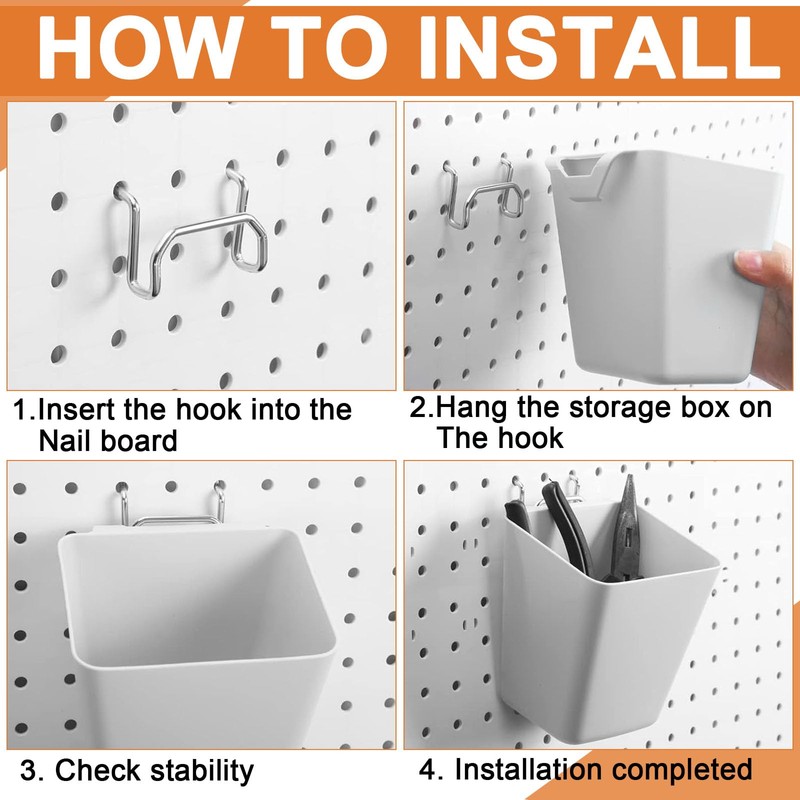 HOW TO INSTALL

1.Insert the hook into the Nail board

2.Hang the storage box on The hook

3. Check stability

4. Installation completed