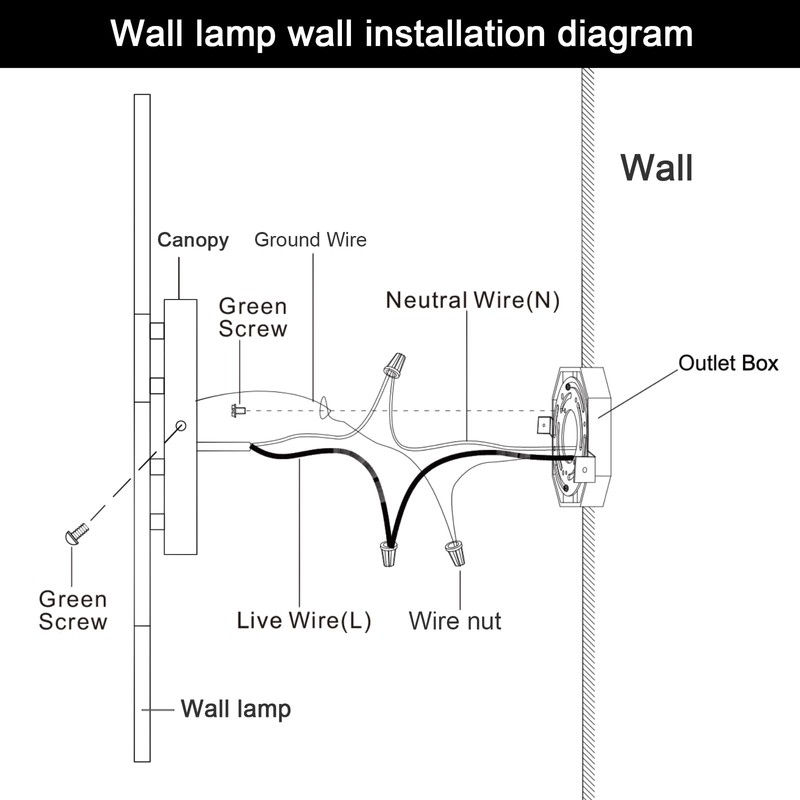 Wall lamp wall installation diagram

Wall

Canopy

Ground Wire

Green Screw

Neutral Wire(N)

Outlet Box

Green Screw

Live Wire(L)

Wire nut

Wall lamp