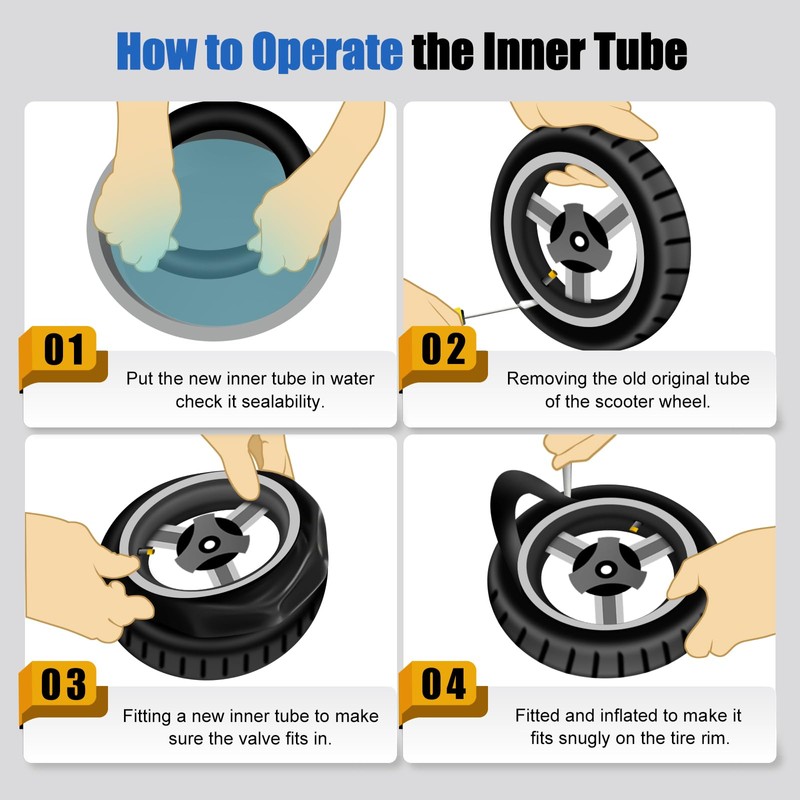 How to Operate the Inner Tube

01

Put the new inner tube in water check it sealability.

02

Removing the old original tube of the scooter wheel.

03

Fitting a new inner tube to make sure the valve fits in.

04

Fitted and inflated to make it fits snugly on the tire rim.