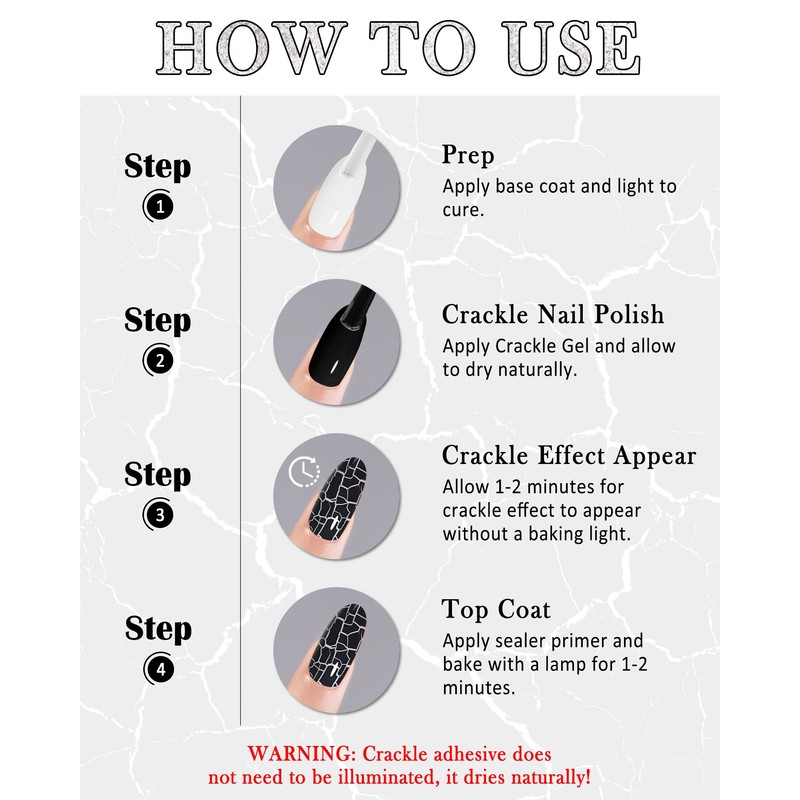 HOW TO USE

Step 1

Prep
Apply base coat and light to cure.

Step 2

Crackle Nail Polish
Apply Crackle Gel and allow to dry naturally.

Step 3

Crackle Effect Appear
Allow 1-2 minutes for crackle effect to appear without a baking light.

Step 4

Top Coat
Apply sealer primer and bake with a lamp for 1-2 minutes.

WARNING: Crackle adhesive does not need to be illuminated, it dries naturally!