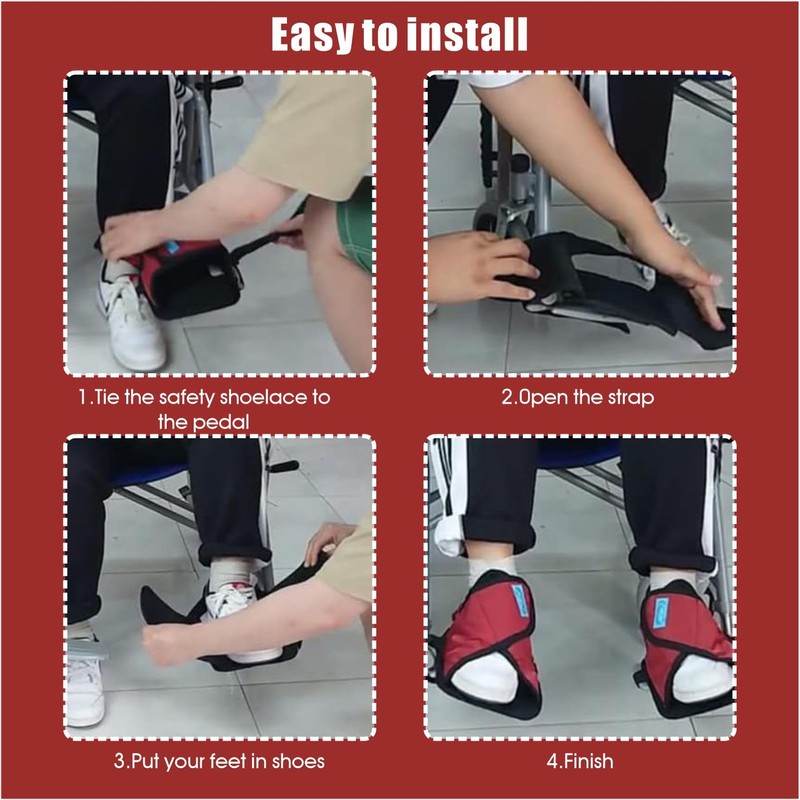 Easy to install

1.Tie the safety shoelace to the pedal

2.0pen the strap

3.Put your feet in shoes

4.Finish